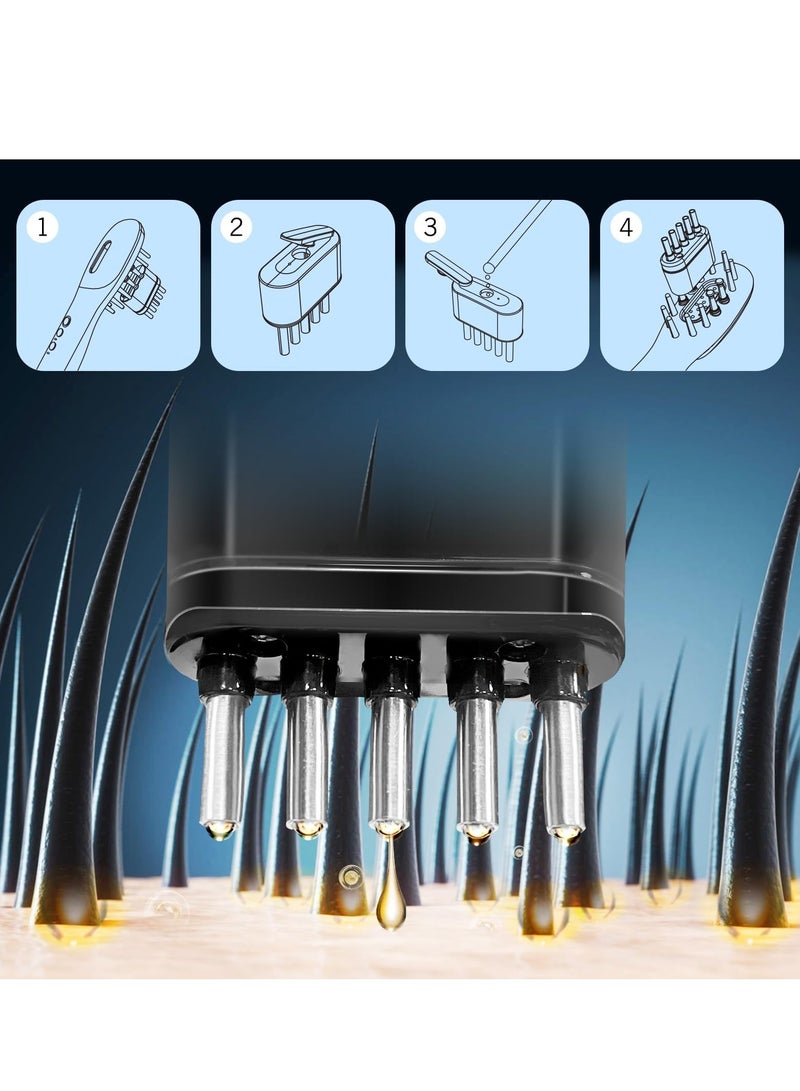 1

2

3

4