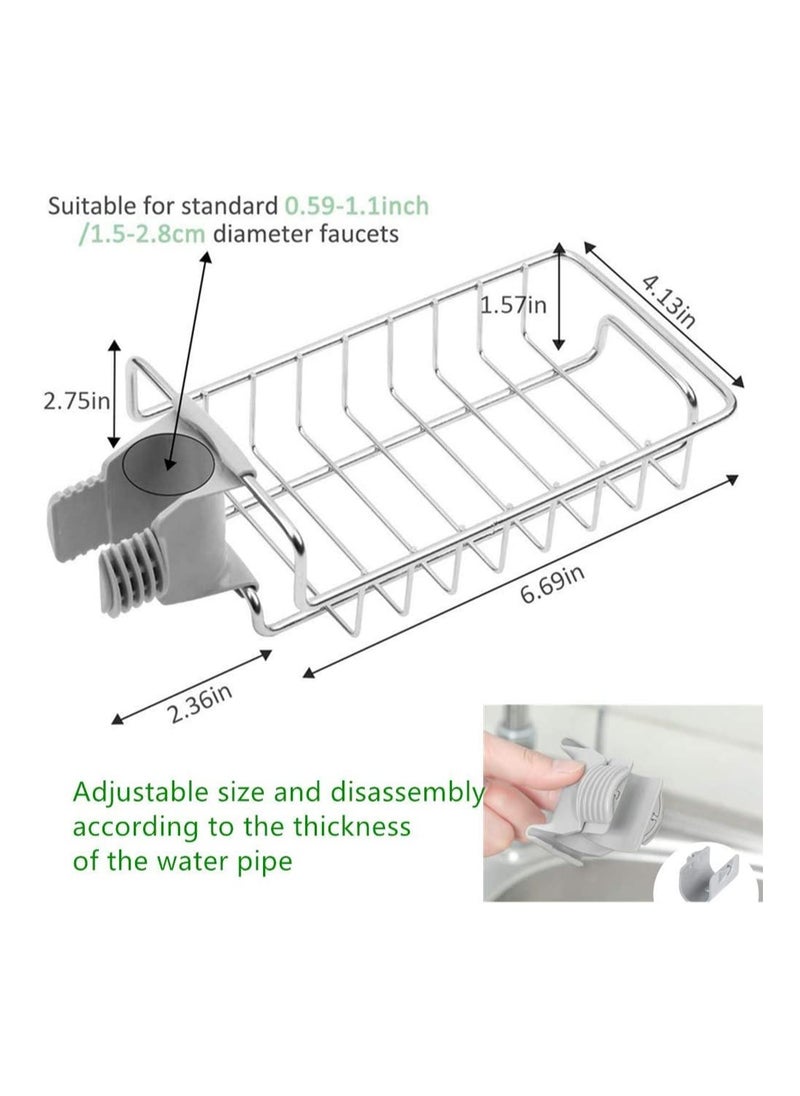 Suitable for standard 0.59-1.1inch /1.5-2.8cm diameter faucets

1.57in

4.13in

2.75in

6.69in

2.36in

Adjustable size and disassembly according to the thickness of the water pipe