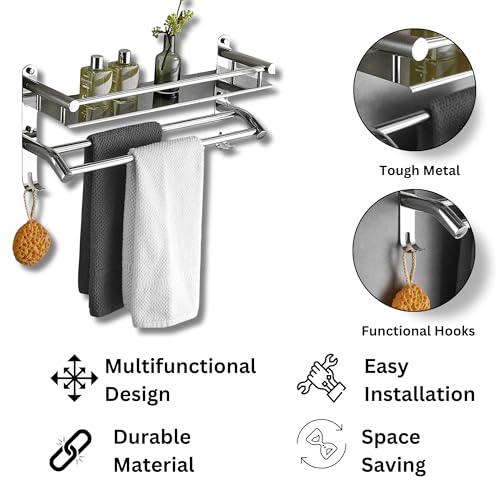 Tough Metal

Functional Hooks

Multifunctional Design

Easy Installation

Durable Material

Space Saving