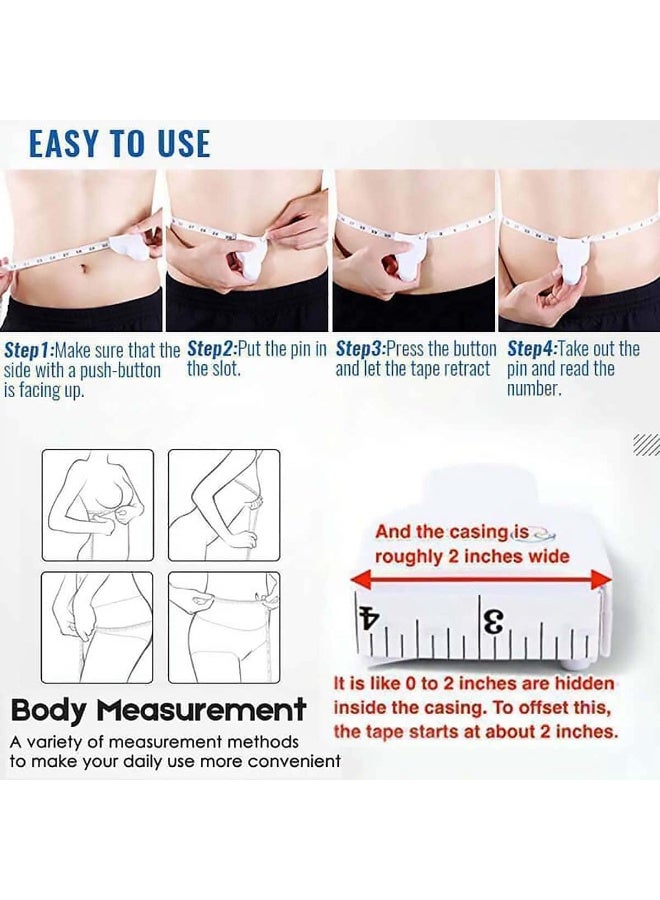 EASY TO USE

Step1:Make sure that the side with a push-button is facing up.

Step2:Put the pin in the slot.

Step3:Press the button and let the tape retract

Step4:Take out the pin and read the number.

And the casing is roughly 2 inches wide

4

3

It is like 0 to 2 inches are hidden inside the casing. To offset this, the tape starts at about 2 inches.

Body Measurement

A variety of measurement methods to make your daily use more convenient