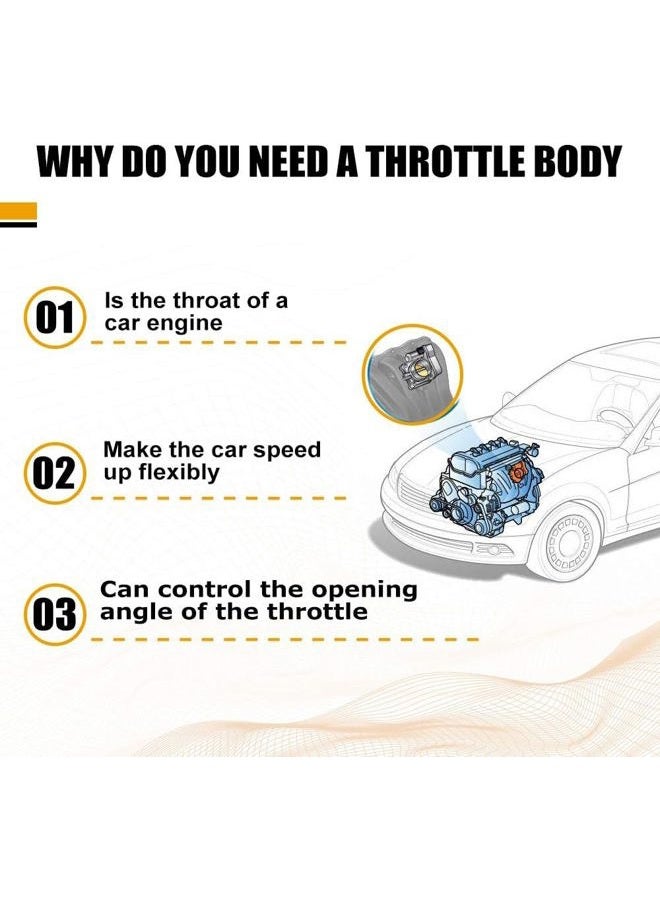 WHY DO YOU NEED A THROTTLE BODY

01 Is the throat of a car engine

02 Make the car speed up flexibly

03 Can control the opening angle of the throttle