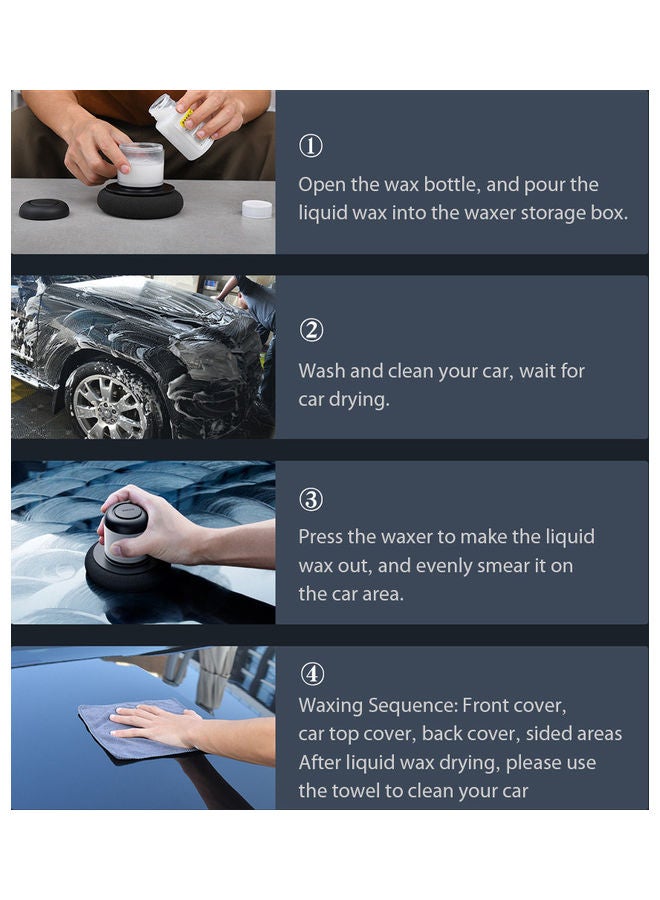 ①
Open the wax bottle, and pour the liquid wax into the waxer storage box.

②
Wash and clean your car, wait for car drying.

③
Press the waxer to make the liquid wax out, and evenly smear it on the car area.

④
Waxing Sequence: Front cover, car top cover, back cover, sided areas
After liquid wax drying, please use the towel to clean your car