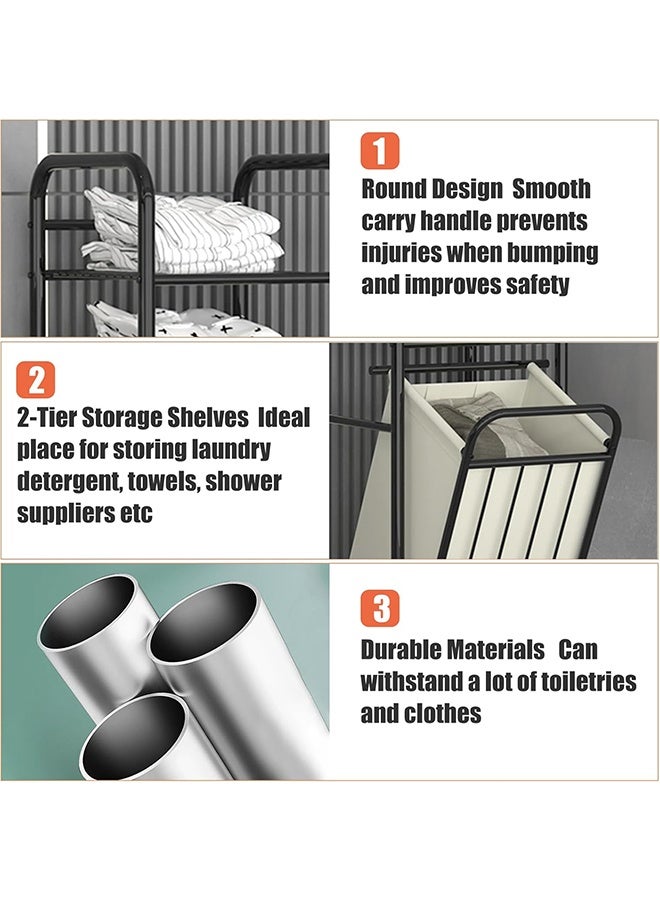 1

Round Design Smooth carry handle prevents injuries when bumping and improves safety

2

2-Tier Storage Shelves Ideal place for storing laundry detergent, towels, shower suppliers etc

3

Durable Materials Can withstand a lot of toiletries and clothes