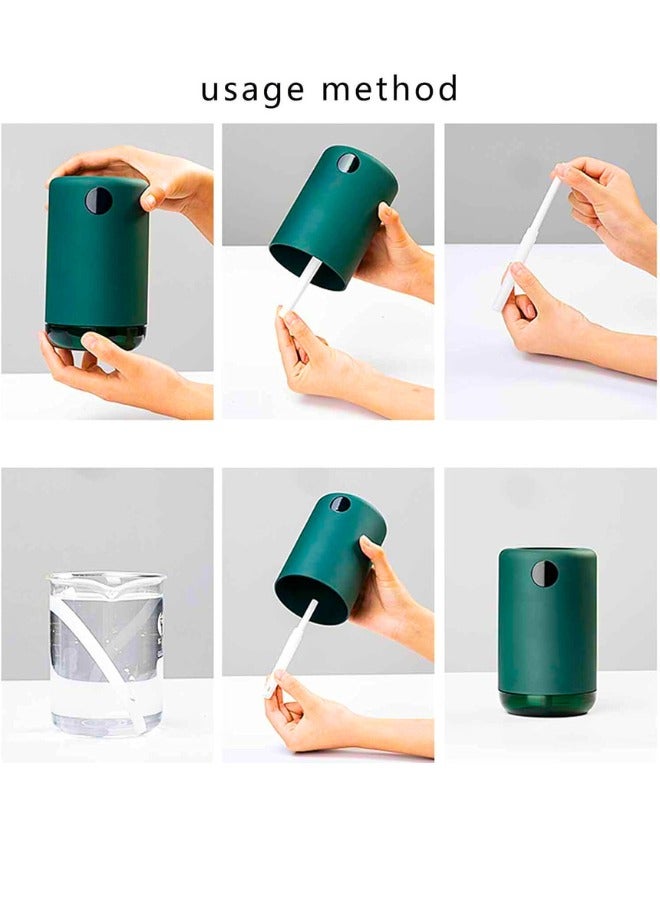 usage method