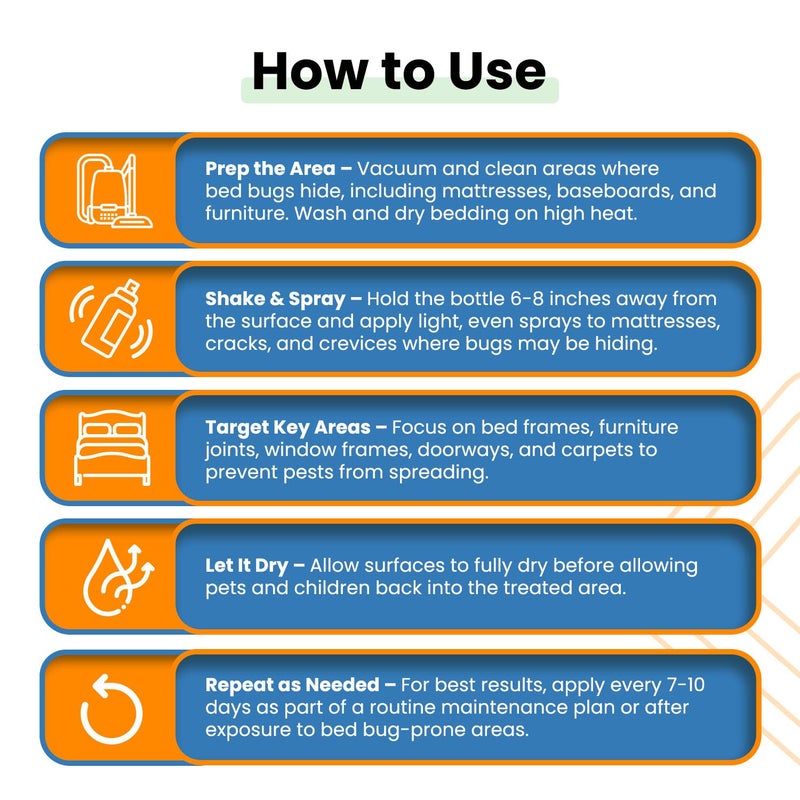 How to Use

Prep the Area – Vacuum and clean areas where bed bugs hide, including mattresses, baseboards, and furniture. Wash and dry bedding on high heat.

Shake & Spray – Hold the bottle 6-8 inches away from the surface and apply light, even sprays to mattresses, cracks, and crevices where bugs may be hiding.

Target Key Areas – Focus on bed frames, furniture joints, window frames, doorways, and carpets to prevent pests from spreading.

Let It Dry – Allow surfaces to fully dry before allowing pets and children back into the treated area.

Repeat as Needed – For best results, apply every 7-10 days as part of a routine maintenance plan or after exposure to bed bug-prone areas.