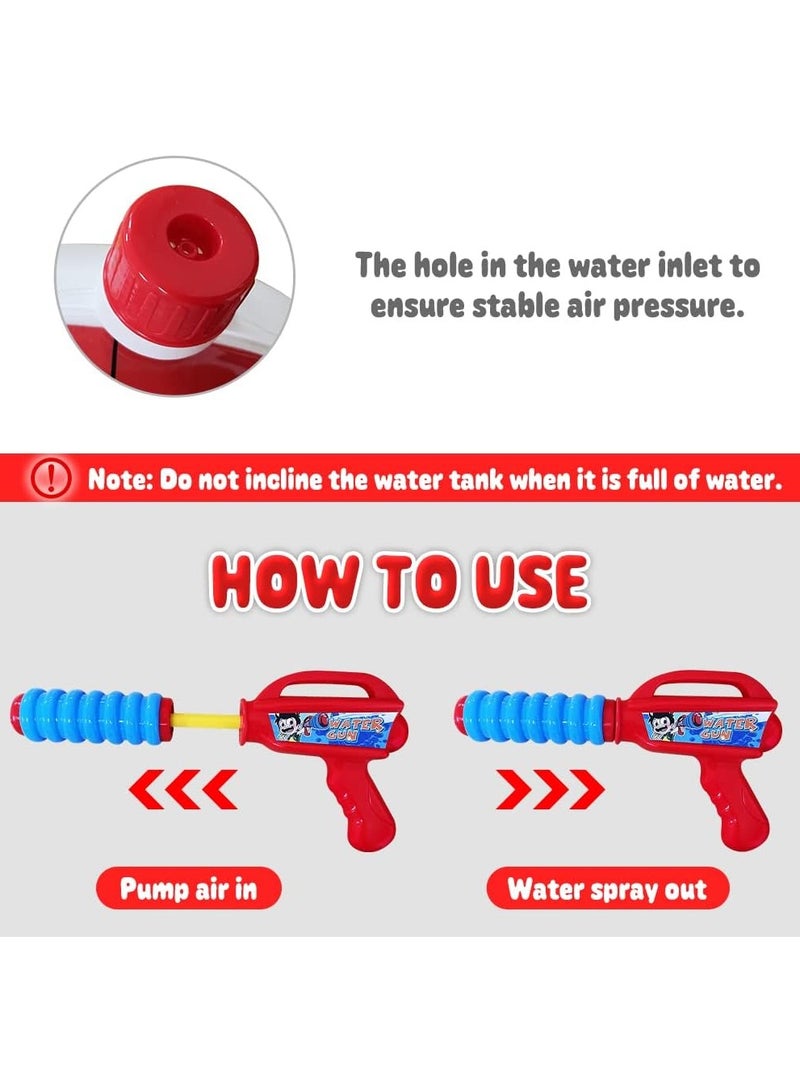 The hole in the water inlet to ensure stable air pressure.

Note: Do not incline the water tank when it is full of water.

HOW TO USE

WATER GUN

WATER GUN

Pump air in

Water spray out