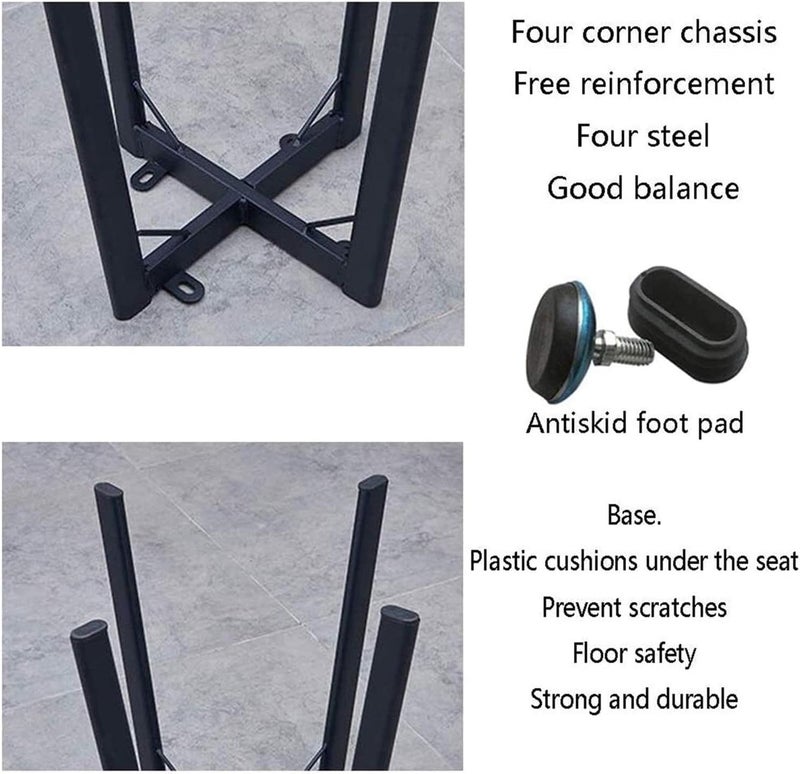 Four corner chassis
Free reinforcement
Four steel
Good balance

Antiskid foot pad

Base.
Plastic cushions under the seat
Prevent scratches
Floor safety
Strong and durable