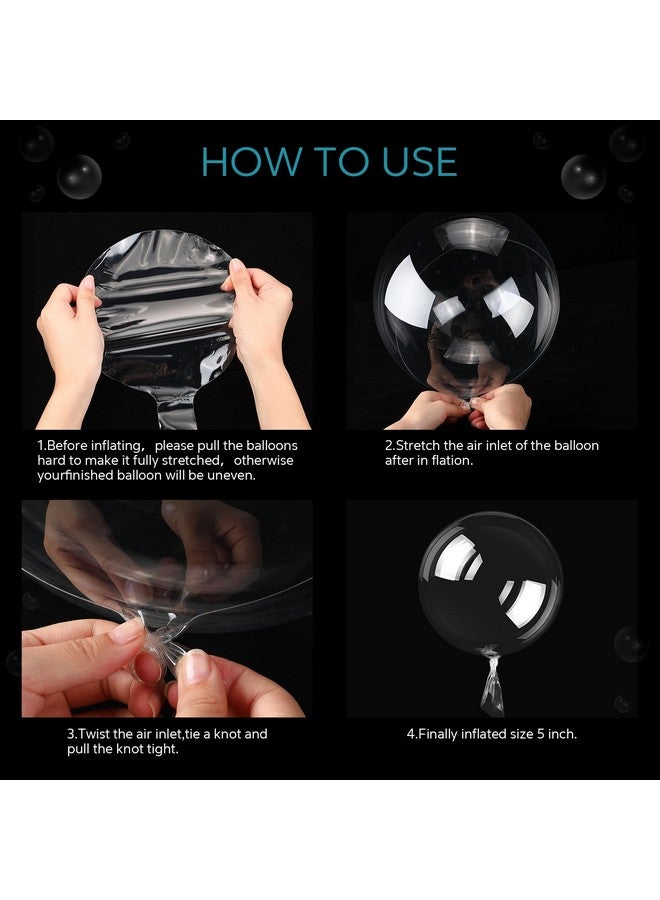 HOW TO USE

1.Before inflating， please pull the balloons hard to make it fully stretched， otherwise yourfinished balloon will be uneven.

2.Stretch the air inlet of the balloon after in flation.

3.Twist the air inlet,tie a knot and pull the knot tight.

4.Finally inflated size 5 inch.