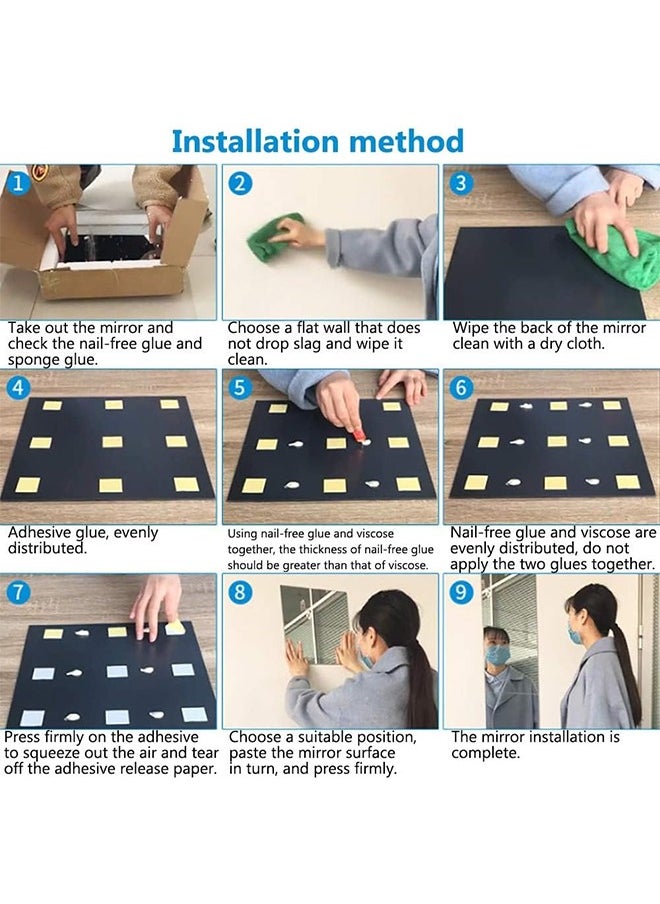 Installation method

1

Take out the mirror and check the nail-free glue and sponge glue.

2

Choose a flat wall that does not drop slag and wipe it clean.

3

Wipe the back of the mirror clean with a dry cloth.

4

Adhesive glue, evenly distributed.

5

Using nail-free glue and viscose together, the thickness of nail-free glue should be greater than that of viscose.

6

Nail-free glue and viscose are evenly distributed, do not apply the two glues together.

7

Press firmly on the adhesive to squeeze out the air and tear off the adhesive release paper.

8

Choose a suitable position, paste the mirror surface in turn, and press firmly.

9

The mirror installation is complete.