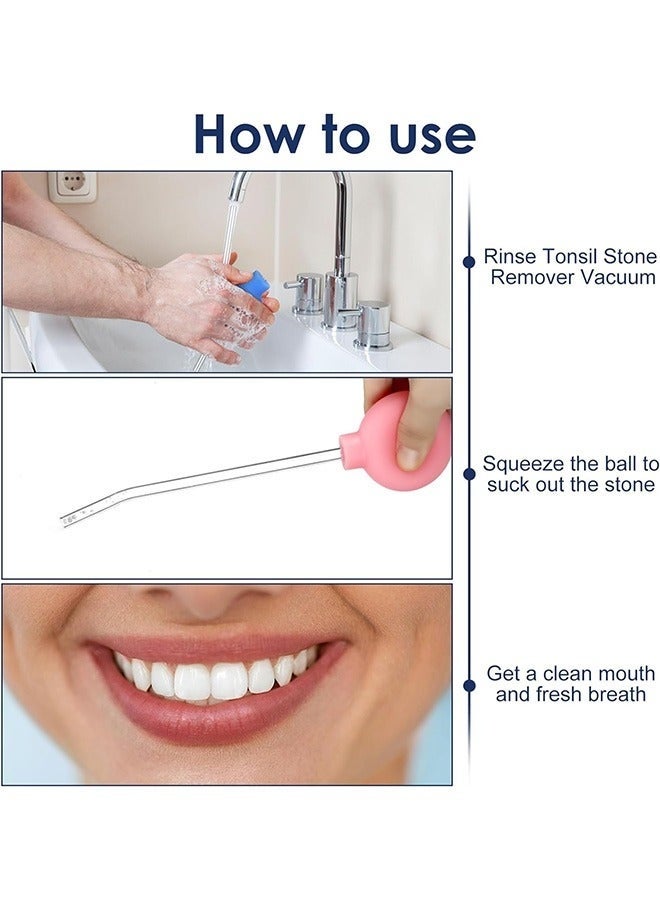 How to use

Rinse Tonsil Stone Remover Vacuum

Squeeze the ball to suck out the stone

Get a clean mouth and fresh breath