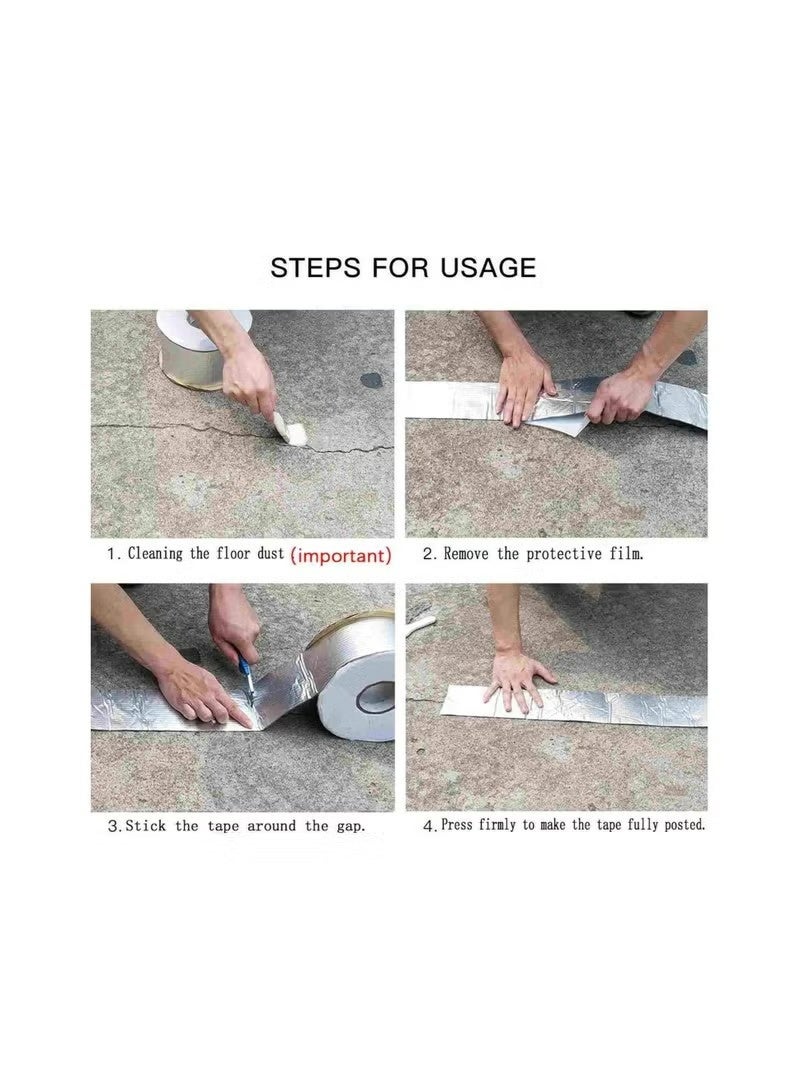 STEPS FOR USAGE

1. Cleaning the floor dust (important)

2. Remove the protective film.

3. Stick the tape around the gap.

4. Press firmly to make the tape fully posted.