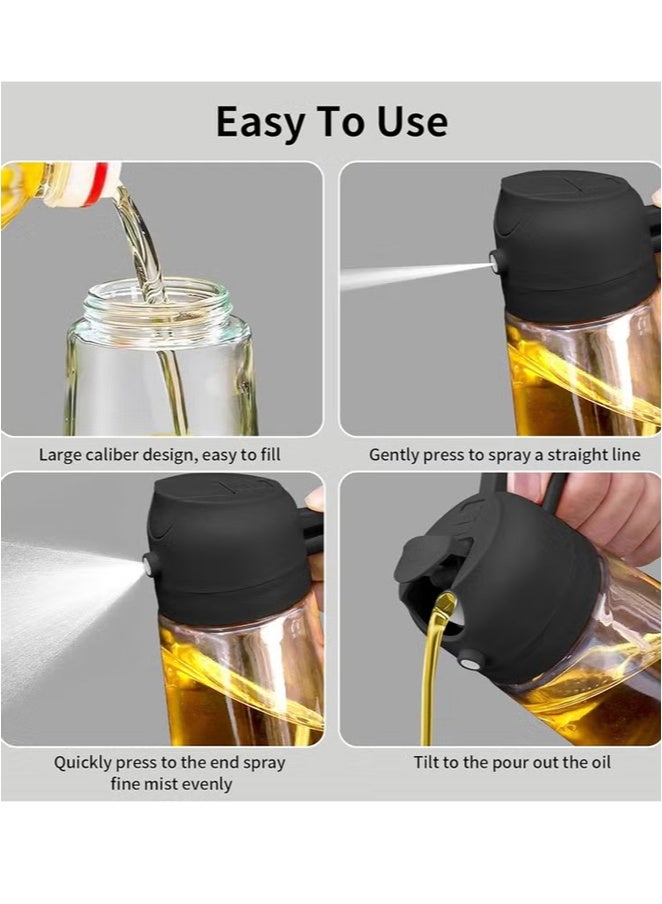 Easy To Use

Large caliber design, easy to fill

Gently press to spray a straight line

Quickly press to the end spray fine mist evenly

Tilt to the pour out the oil