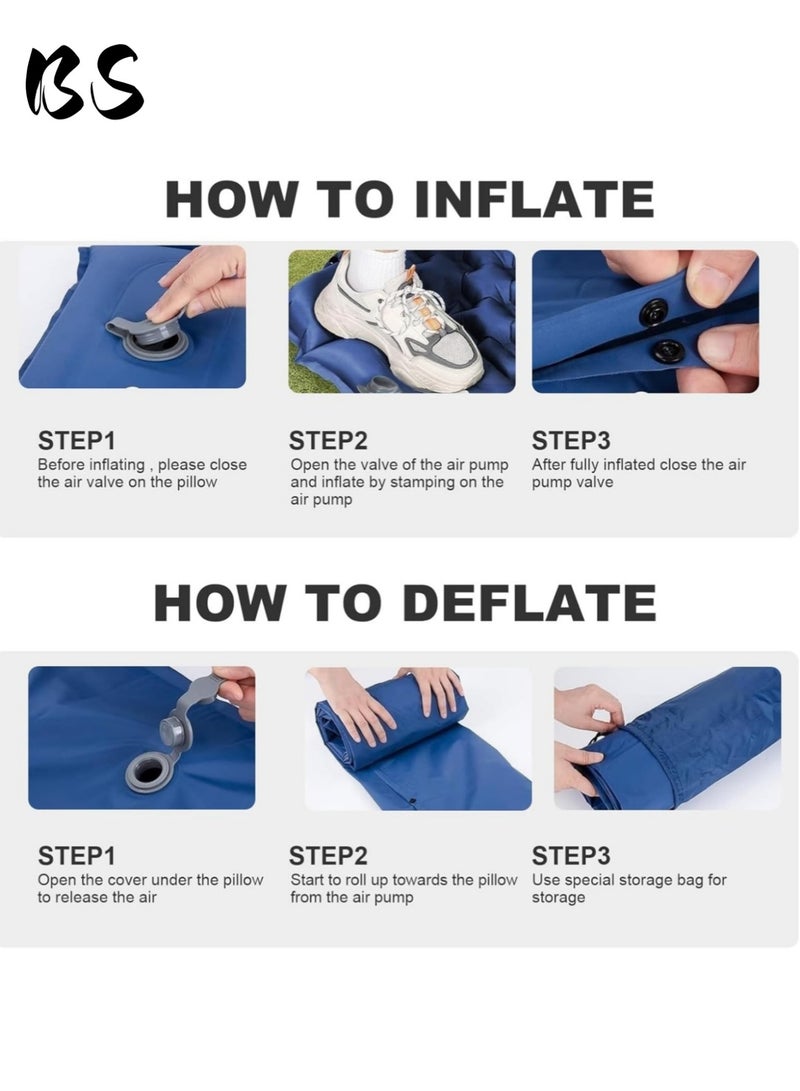 BS

HOW TO INFLATE

STEP1
Before inflating , please close the air valve on the pillow

STEP2
Open the valve of the air pump and inflate by stamping on the air pump

STEP3
After fully inflated close the air pump valve

HOW TO DEFLATE

STEP1
Open the cover under the pillow to release the air

STEP2
Start to roll up towards the pillow from the air pump

STEP3
Use special storage bag for storage