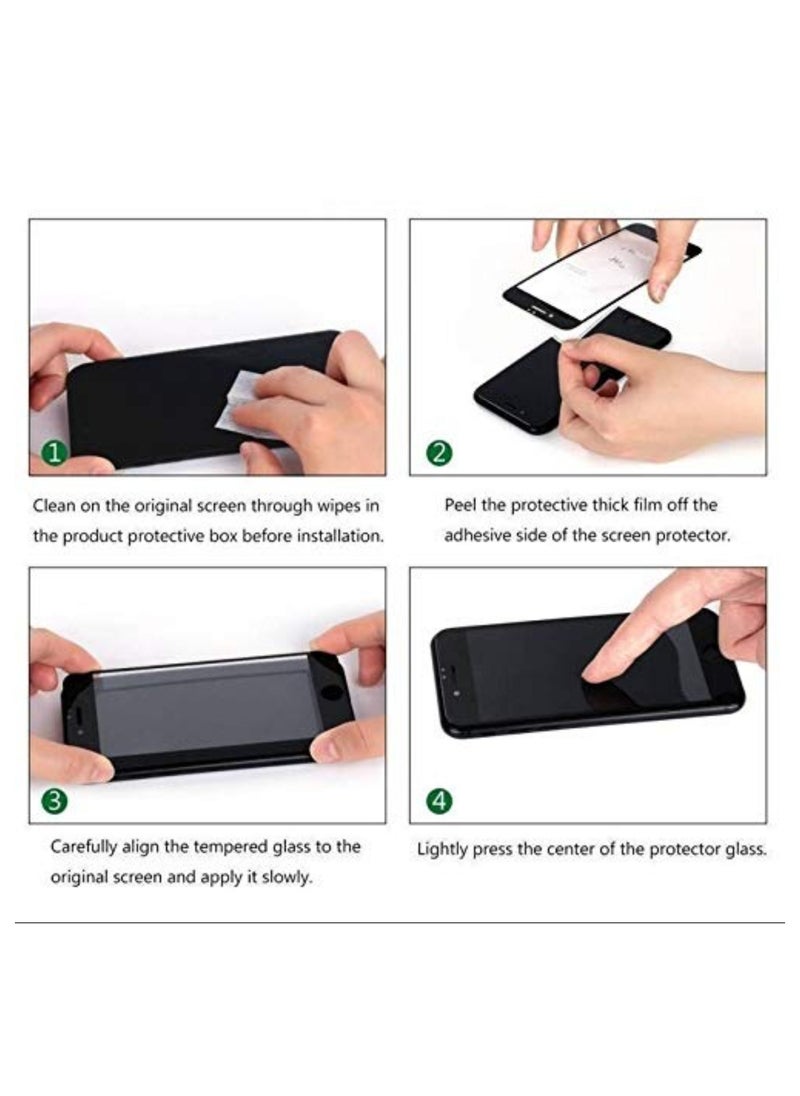 1

Clean on the original screen through wipes in the product protective box before installation.

2

Peel the protective thick film off the adhesive side of the screen protector.

3

Carefully align the tempered glass to the original screen and apply it slowly.

4

Lightly press the center of the protector glass.