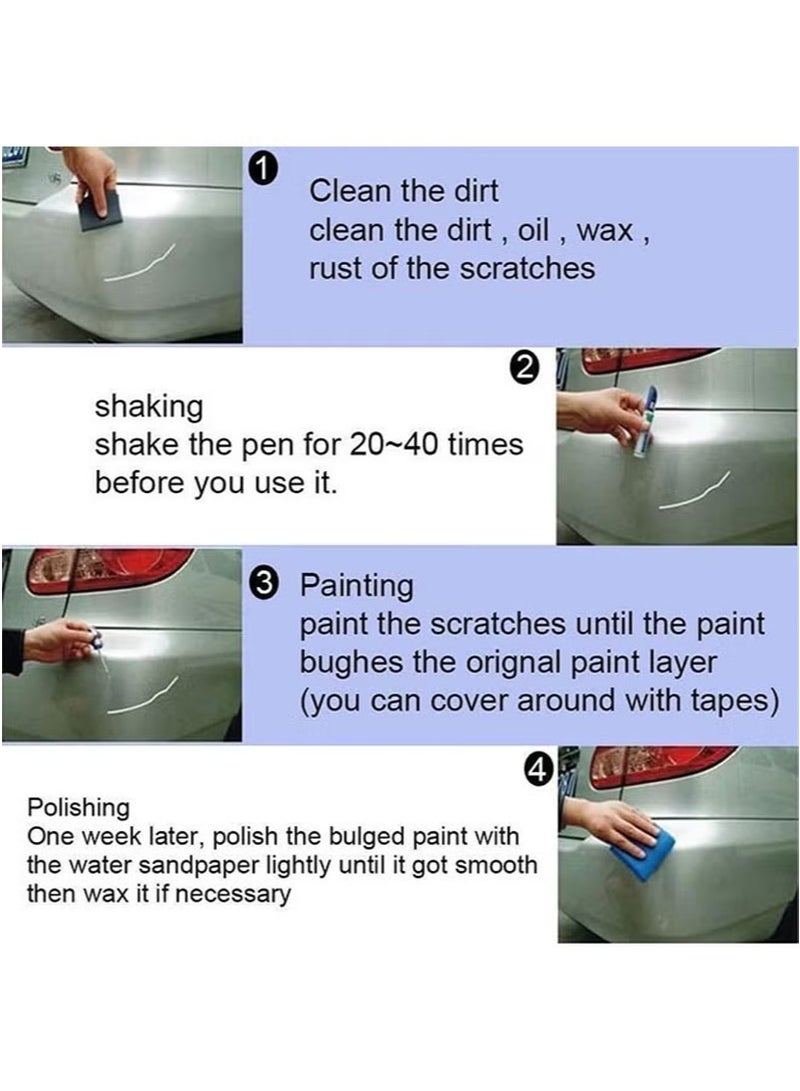 1
Clean the dirt
clean the dirt , oil , wax , rust of the scratches

2
shaking
shake the pen for 20~40 times before you use it.

3 Painting
paint the scratches until the paint bughes the orignal paint layer (you can cover around with tapes)

4
Polishing
One week later, polish the bulged paint with the water sandpaper lightly until it got smooth then wax it if necessary