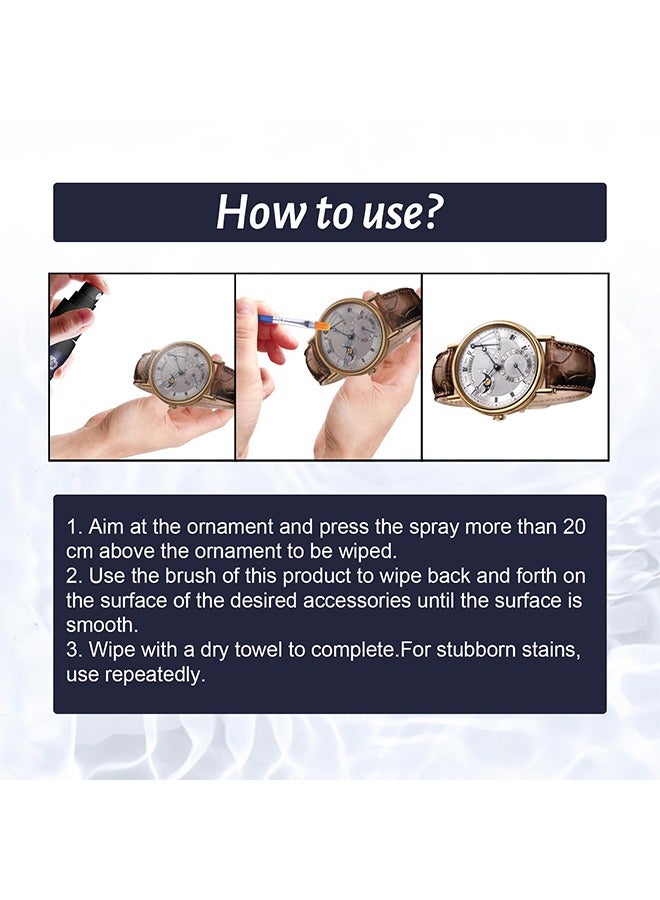 How to use?

1. Aim at the ornament and press the spray more than 20 cm above the ornament to be wiped.
2. Use the brush of this product to wipe back and forth on the surface of the desired accessories until the surface is smooth.
3. Wipe with a dry towel to complete.For stubborn stains, use repeatedly.