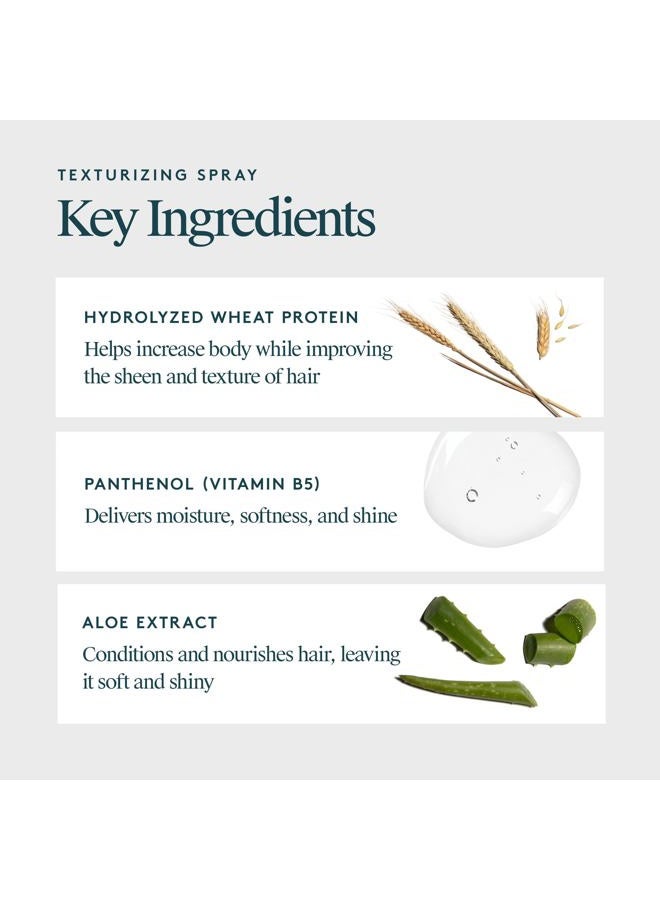 TEXTURIZING SPRAY

Key Ingredients

HYDROLYZED WHEAT PROTEIN

Helps increase body while improving the sheen and texture of hair

PANTHENOL (VITAMIN B5)

Delivers moisture, softness, and shine

ALOE EXTRACT

Conditions and nourishes hair, leaving it soft and shiny