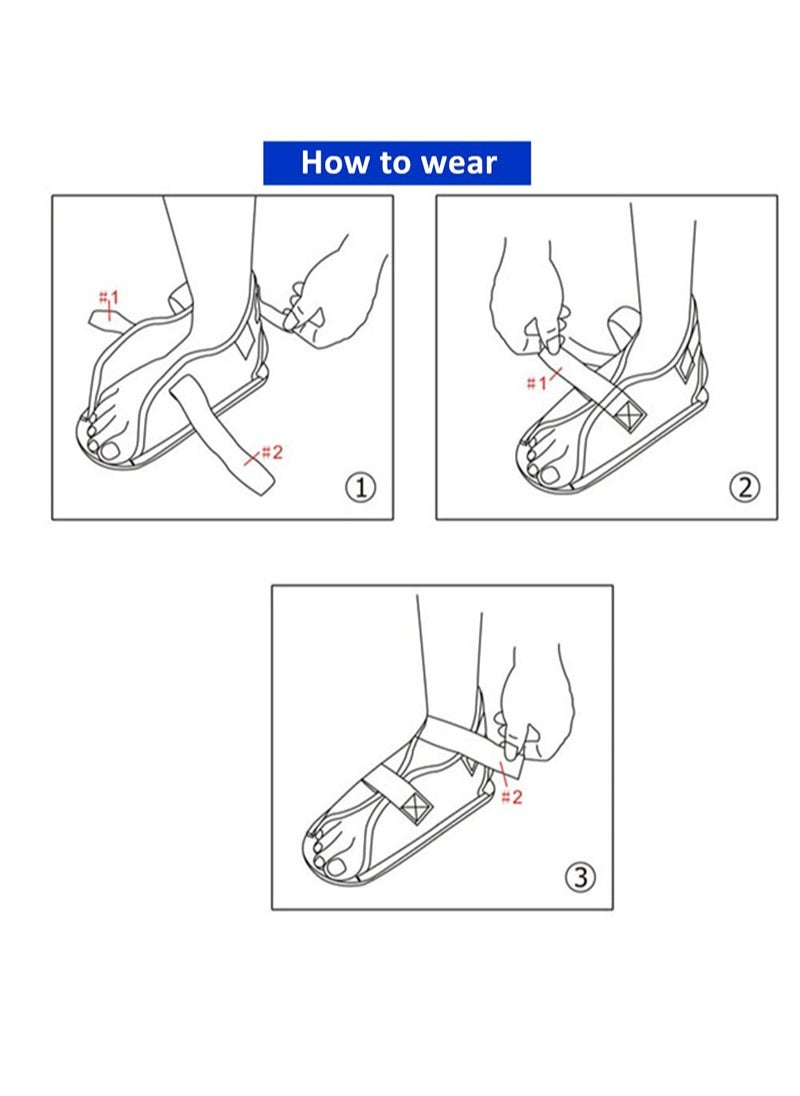 How to wear

#1

#2

①

#1

②

#2

③