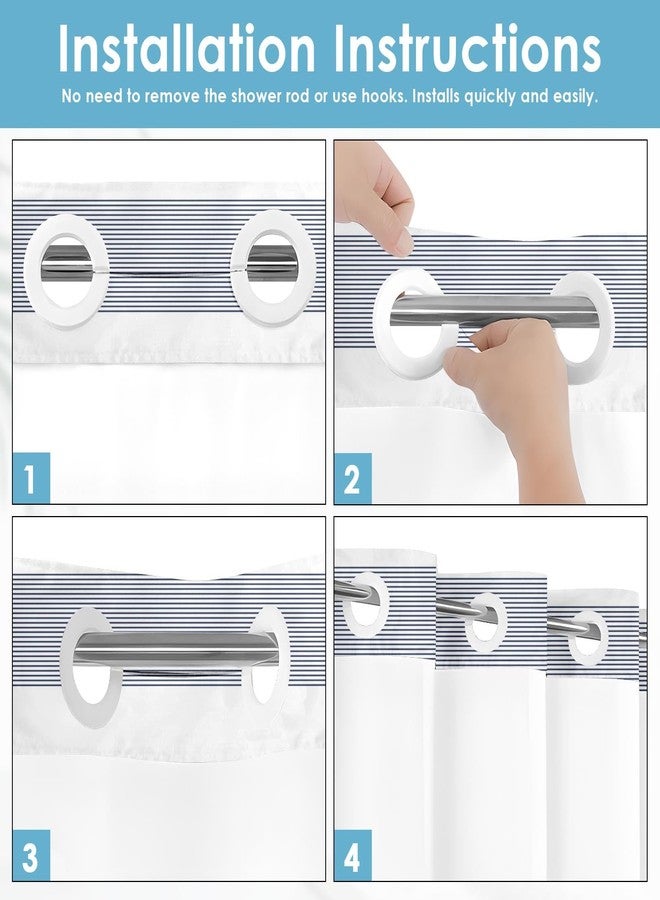 Installation Instructions

No need to remove the shower rod or use hooks. Installs quickly and easily.

1

2

3

4