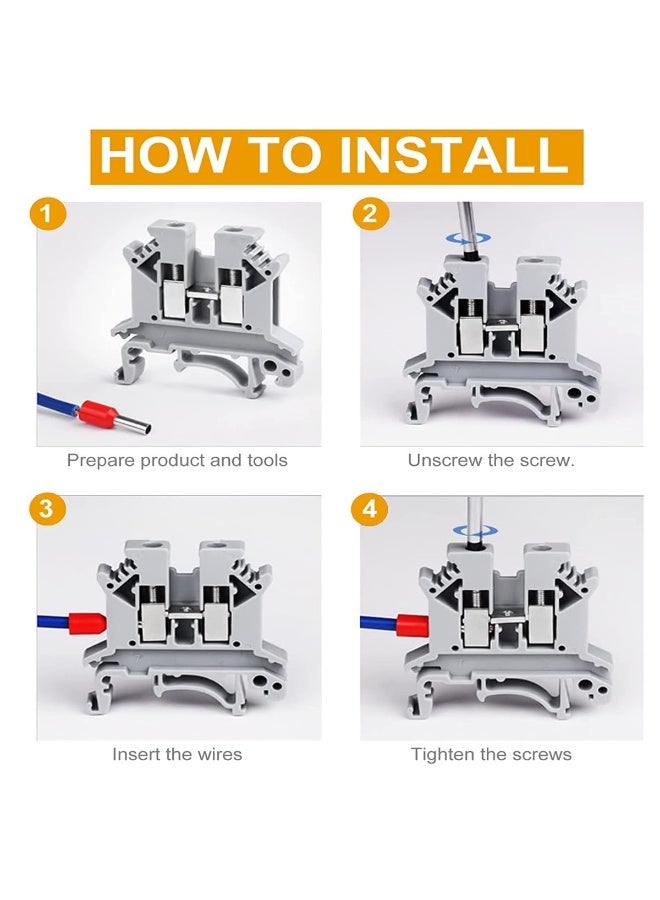 HOW TO INSTALL

1

Prepare product and tools

2

Unscrew the screw.

3

Insert the wires

4

Tighten the screws