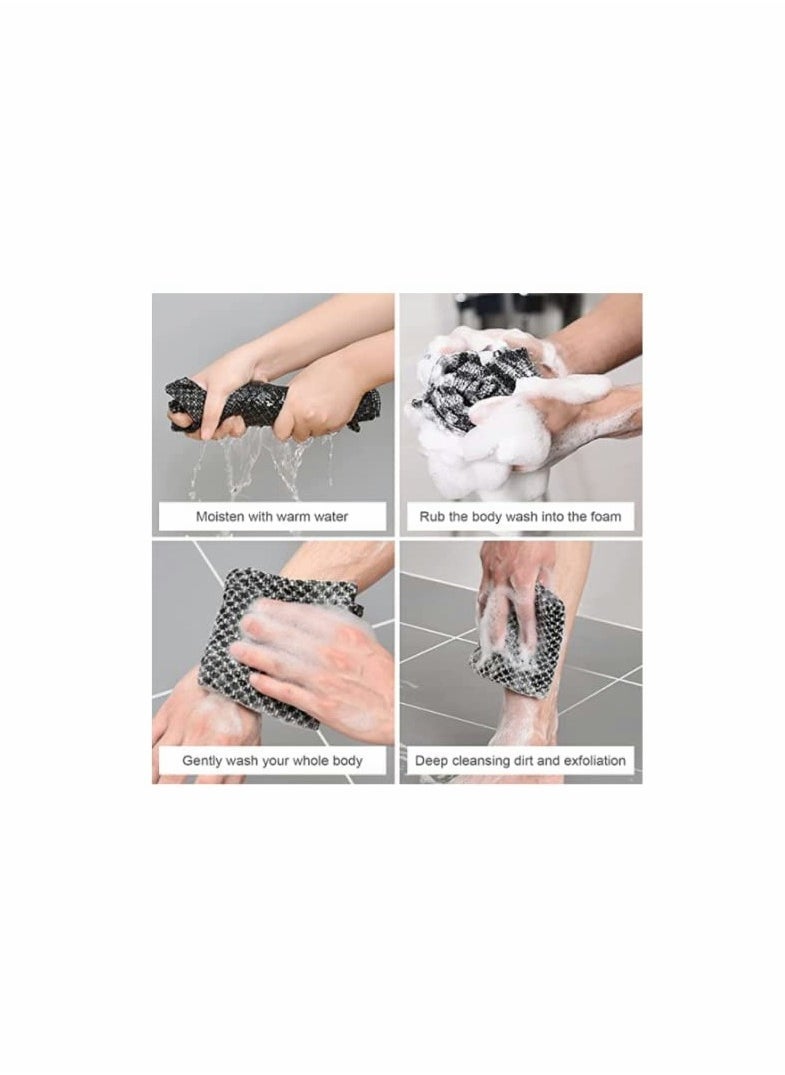 Moisten with warm water

Rub the body wash into the foam

Gently wash your whole body

Deep cleansing dirt and exfoliation