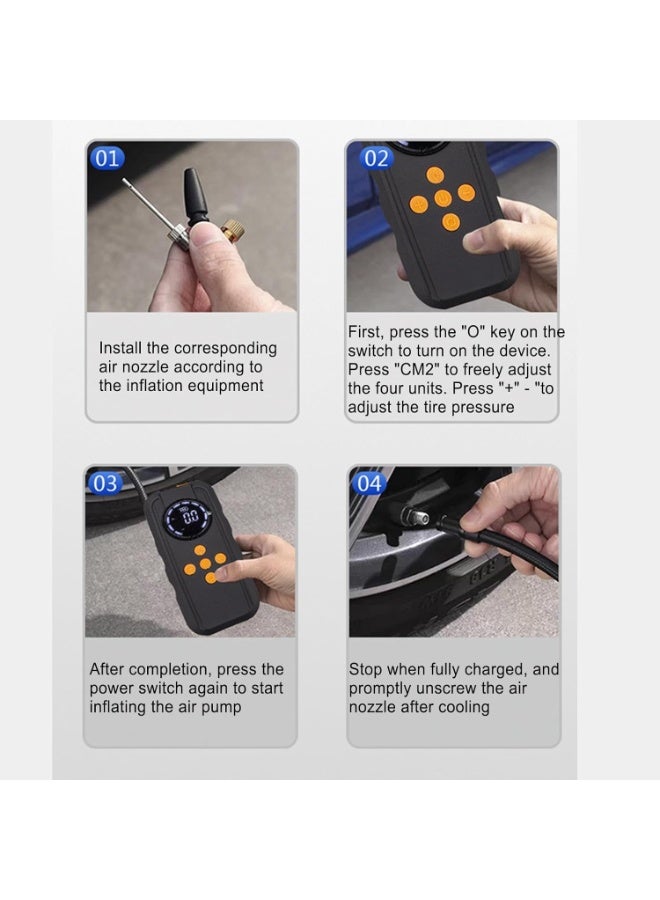 01

Install the corresponding air nozzle according to the inflation equipment

02

First, press the "O" key on the switch to turn on the device. Press "CM2" to freely adjust the four units. Press "+" - "to adjust the tire pressure

03

00

After completion, press the power switch again to start inflating the air pump

04

Stop when fully charged, and promptly unscrew the air nozzle after cooling