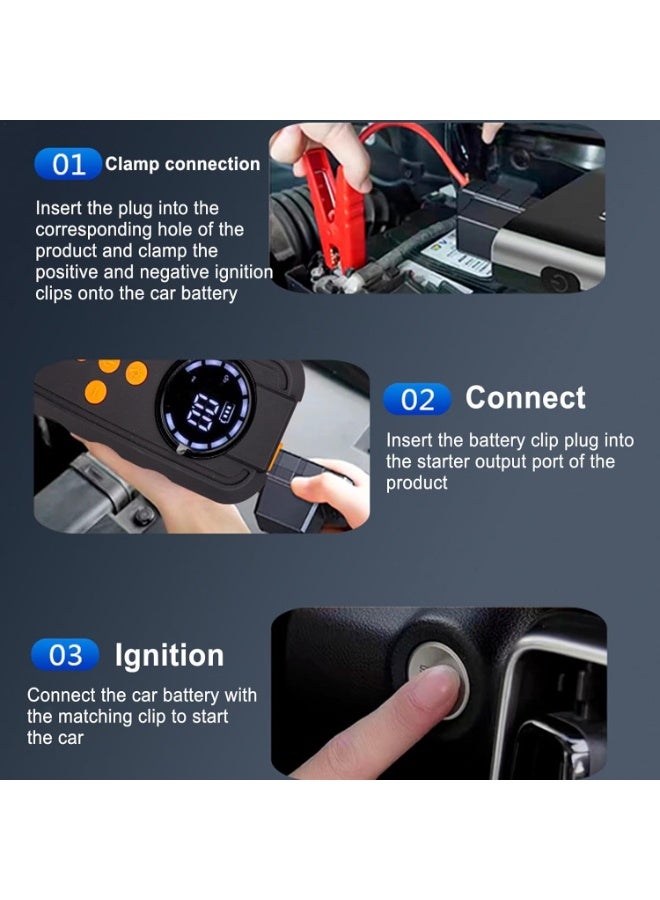 01 Clamp connection

Insert the plug into the corresponding hole of the product and clamp the positive and negative ignition clips onto the car battery

02 Connect

Insert the battery clip plug into the starter output port of the product

03 Ignition

Connect the car battery with the matching clip to start the car