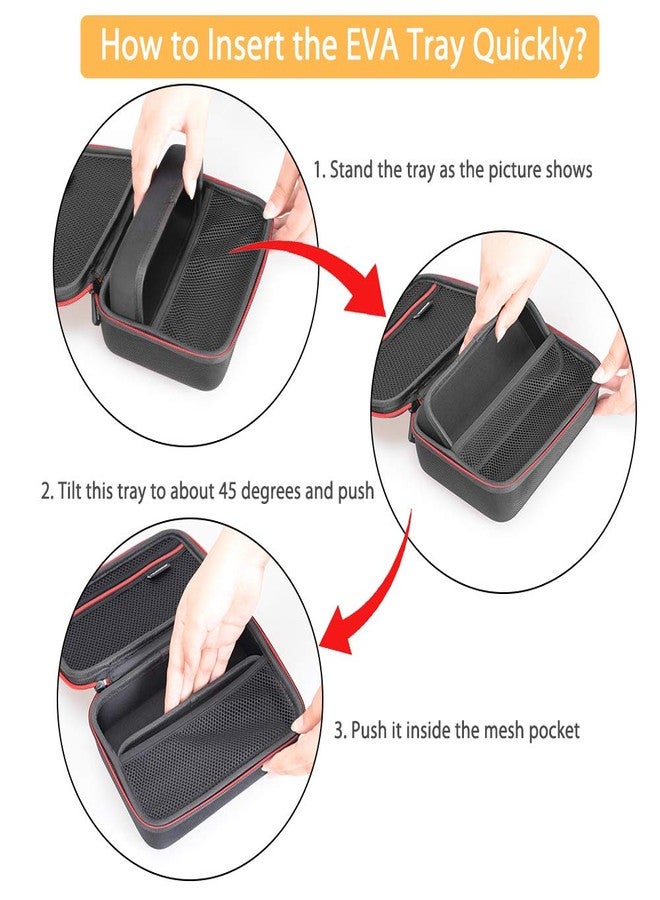 How to Insert the EVA Tray Quickly?

1. Stand the tray as the picture shows

2. Tilt this tray to about 45 degrees and push

3. Push it inside the mesh pocket