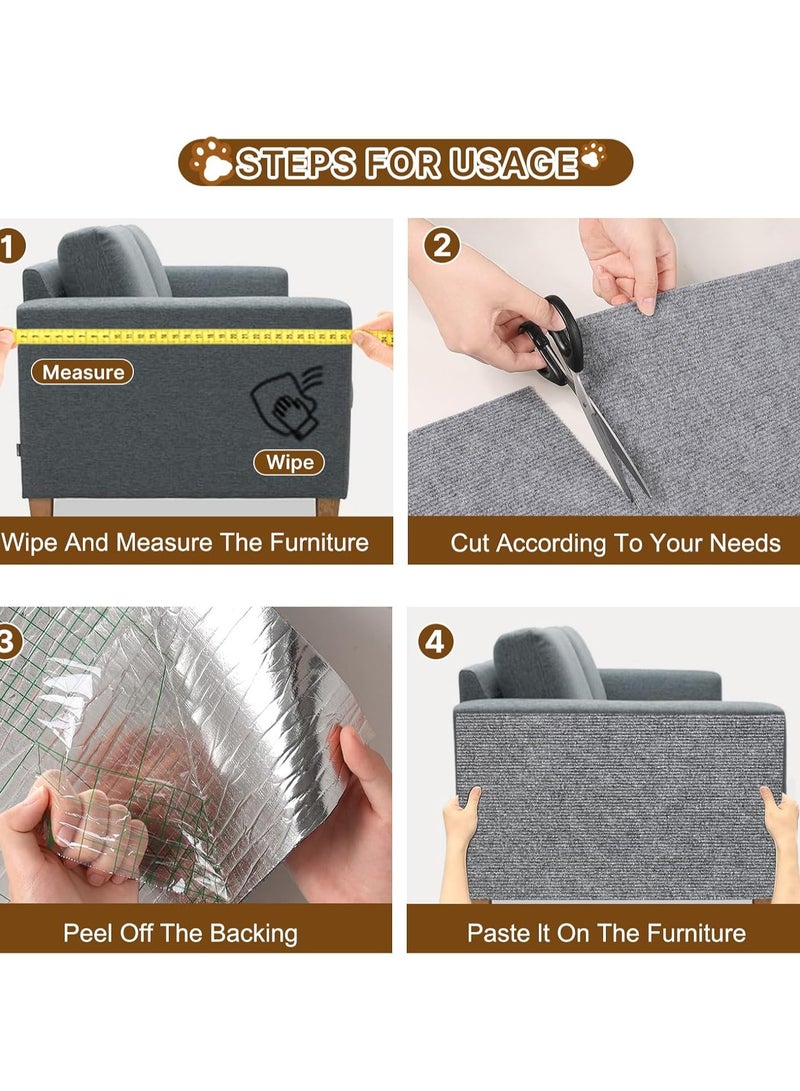 STEPS FOR USAGE

1

Measure

Wipe

Wipe And Measure The Furniture

2

Cut According To Your Needs

3

Peel Off The Backing

4

Paste It On The Furniture