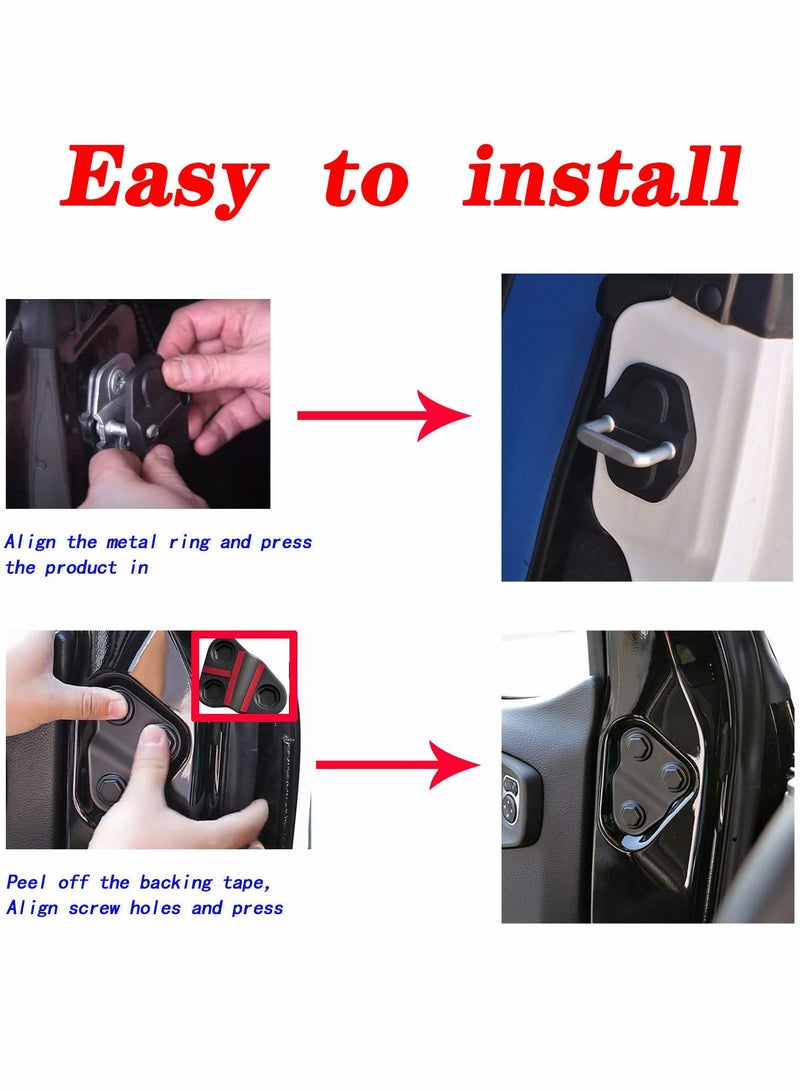 Easy to install

Align the metal ring and press the product in

Peel off the backing tape,
Align screw holes and press