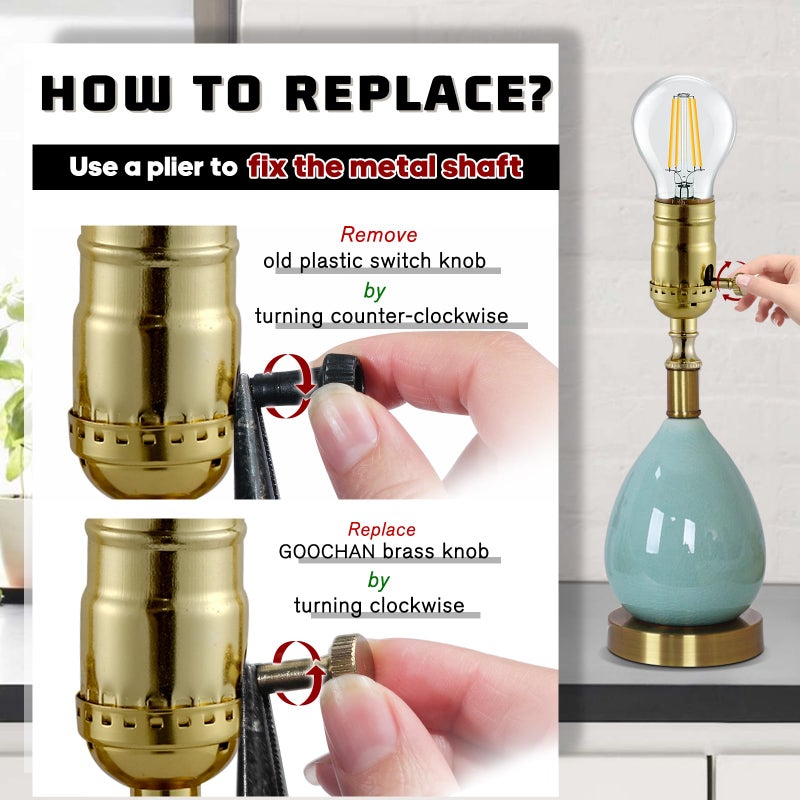 HOW TO REPLACE?

Use a plier to fix the metal shaft

Remove
old plastic switch knob
by
turning counter-clockwise

Replace
GOOCHAN brass knob
by
turning clockwise