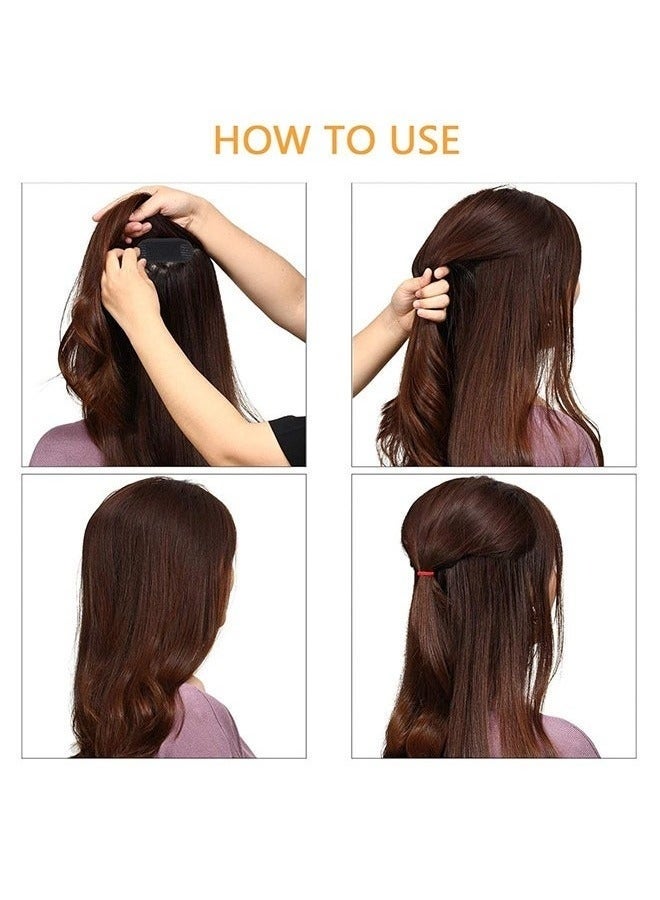 HOW TO USE