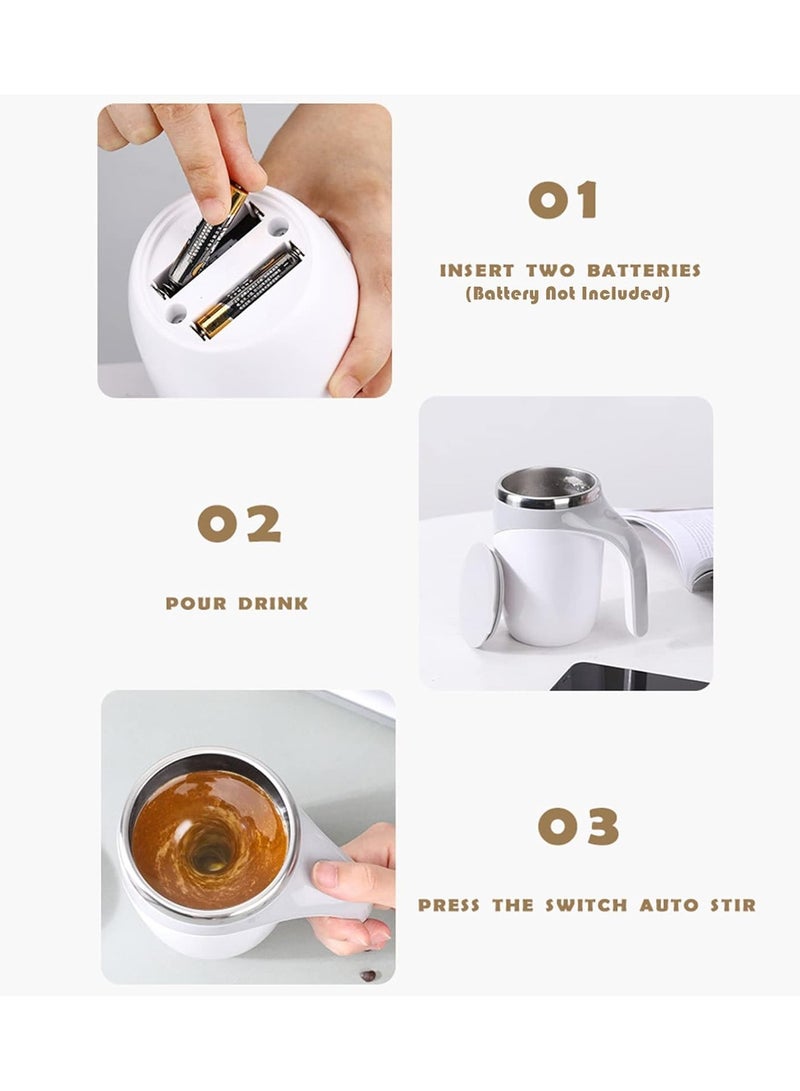 01

INSERT TWO BATTERIES
(Battery Not Included)

02

POUR DRINK

03

PRESS THE SWITCH AUTO STIR