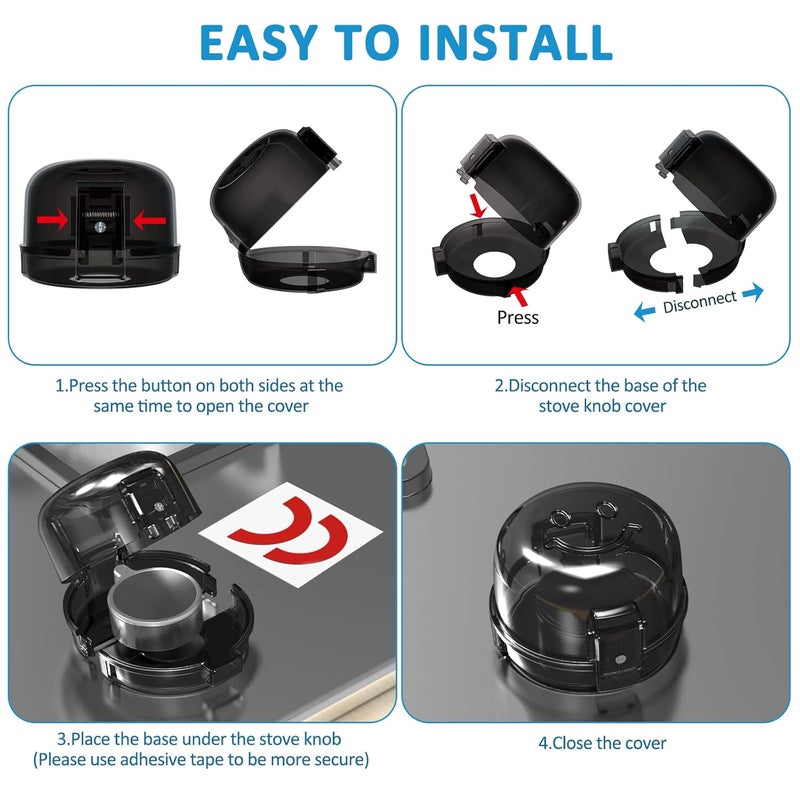 EASY TO INSTALL

Press

Disconnect

1.Press the button on both sides at the same time to open the cover

2.Disconnect the base of the stove knob cover

3.Place the base under the stove knob (Please use adhesive tape to be more secure)

4.Close the cover