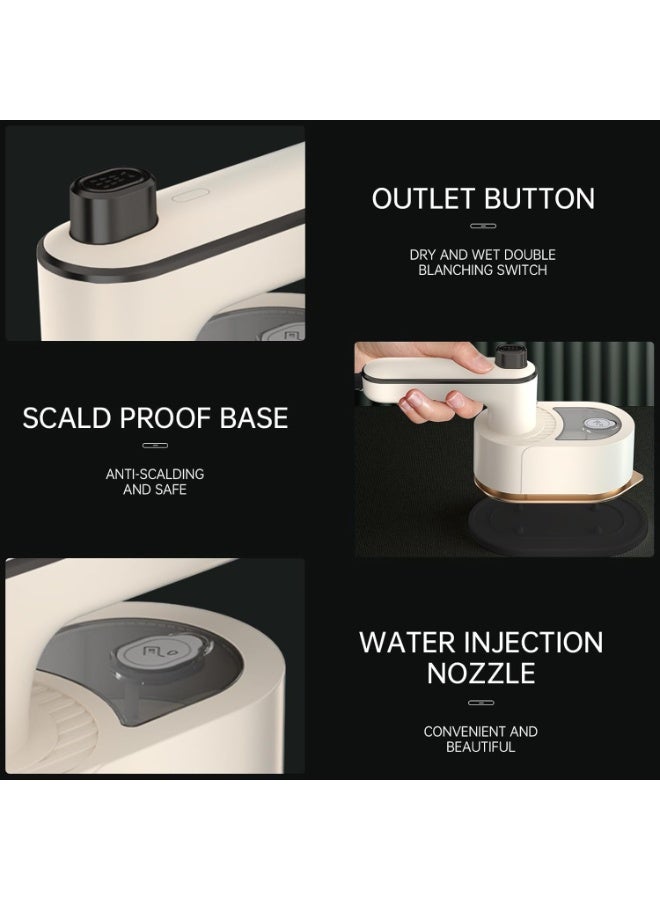 OUTLET BUTTON

DRY AND WET DOUBLE BLANCHING SWITCH

SCALD PROOF BASE

ANTI-SCALDING AND SAFE

WATER INJECTION NOZZLE

CONVENIENT AND BEAUTIFUL