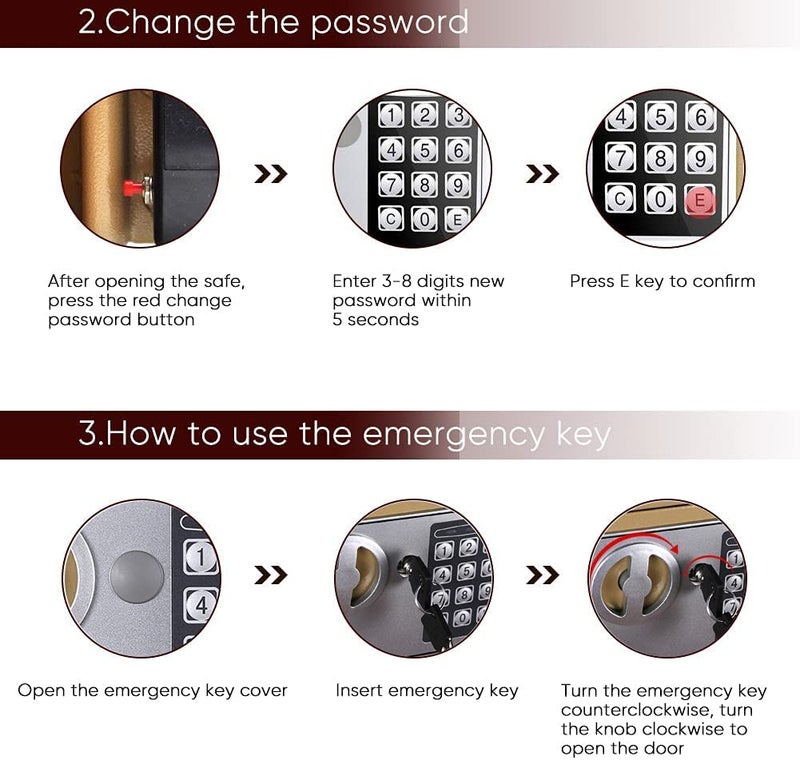 2.Change the password

1 2 3
4 5 6
7 8 9
C 0 E

4 5 6
7 8 9
C 0 E

After opening the safe, press the red change password button

Enter 3-8 digits new password within 5 seconds

Press E key to confirm

3.How to use the emergency key

1
4

1 2
4 5
7 8
0

1
4
7

Open the emergency key cover

Insert emergency key

Turn the emergency key counterclockwise, turn the knob clockwise to open the door