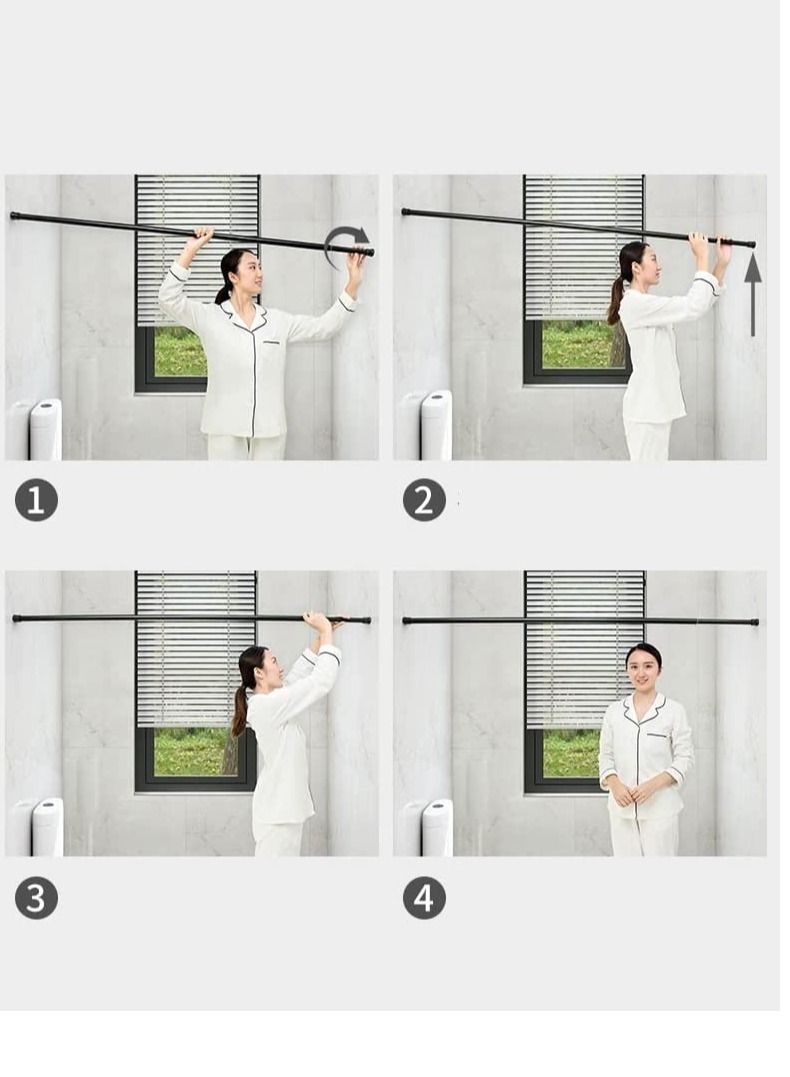 1

2

3

4