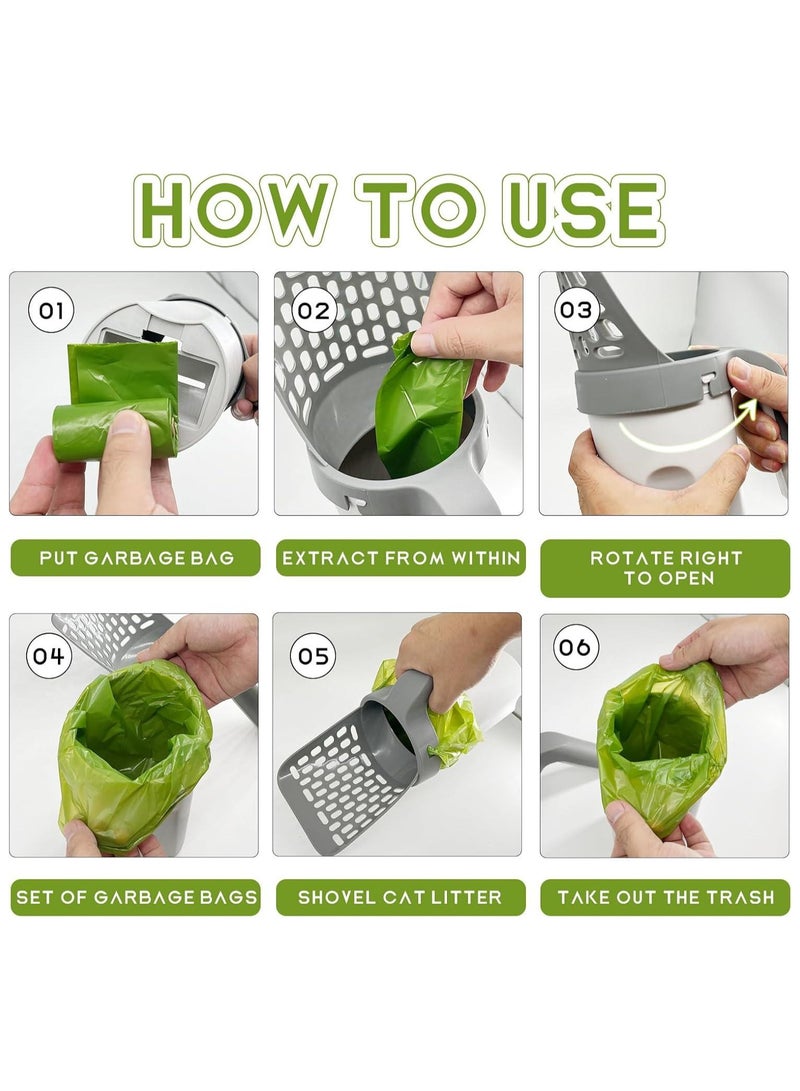 HOW TO USE

01

PUT GARBAGE BAG

02

EXTRACT FROM WITHIN

03

ROTATE RIGHT TO OPEN

04

SET OF GARBAGE BAGS

05

SHOVEL CAT LITTER

06

TAKE OUT THE TRASH