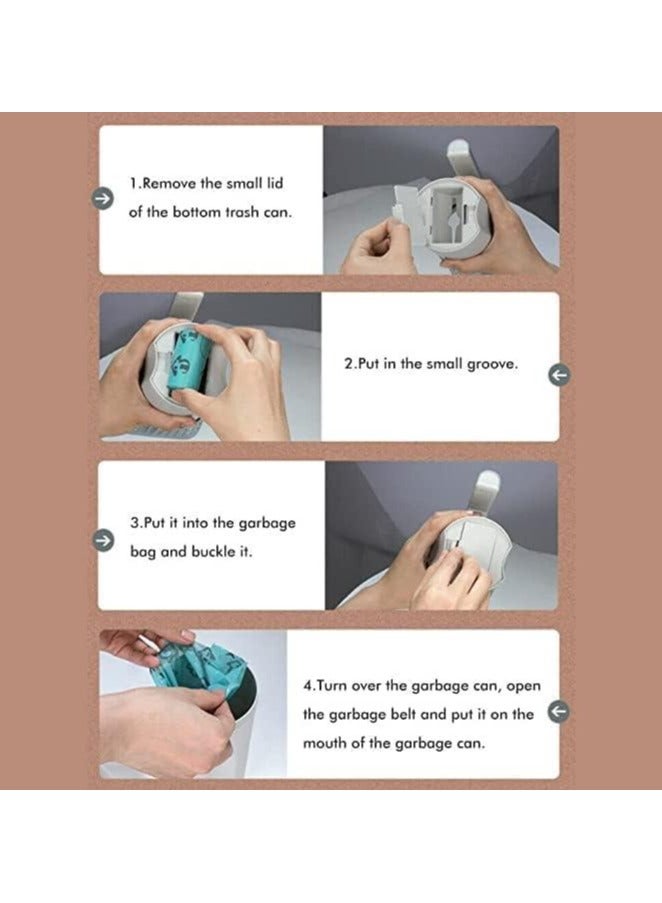 1.Remove the small lid of the bottom trash can.

2.Put in the small groove.

3.Put it into the garbage bag and buckle it.

4.Turn over the garbage can, open the garbage belt and put it on the mouth of the garbage can.