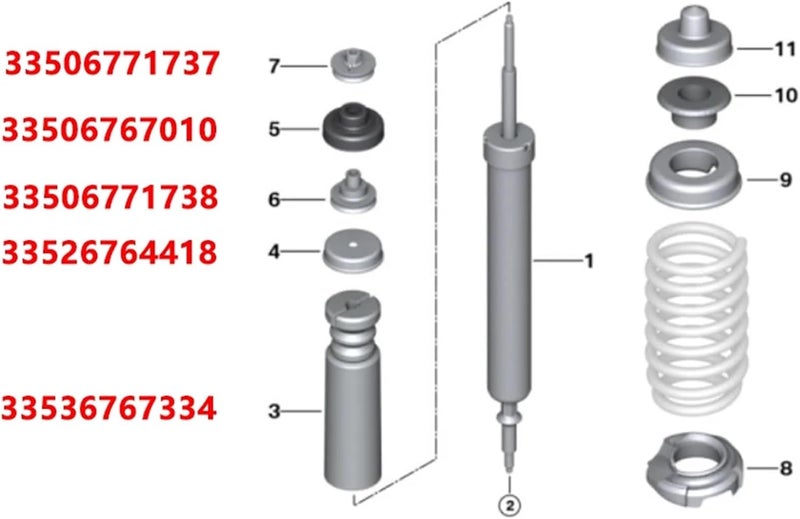 33506771737
7
33506767010
5
33506771738
6
33526764418
4
33536767334
3
1
2
11
10
9
8