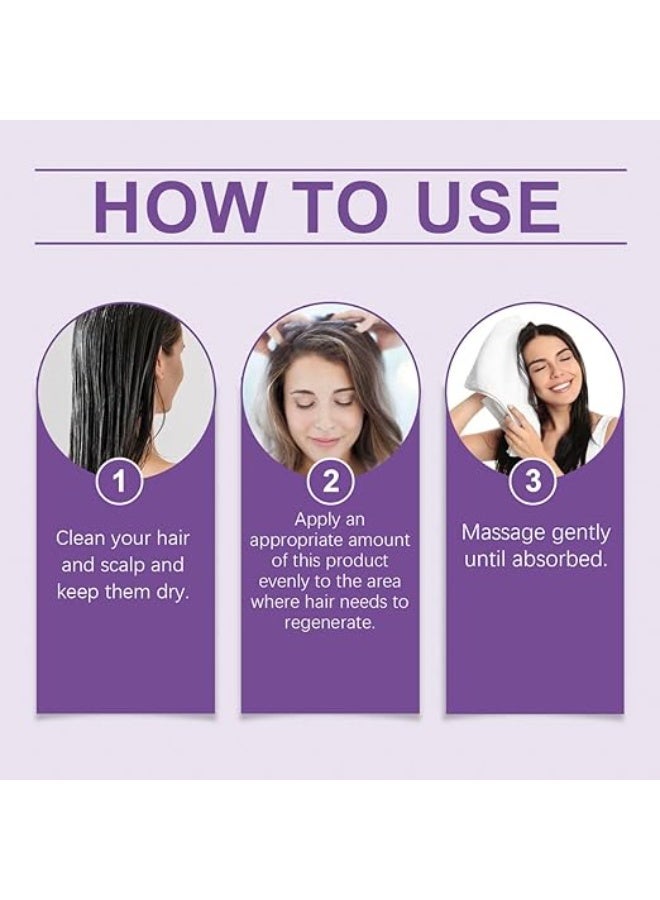 HOW TO USE

1

Clean your hair and scalp and keep them dry.

2

Apply an appropriate amount of this product evenly to the area where hair needs to regenerate.

3

Massage gently until absorbed.