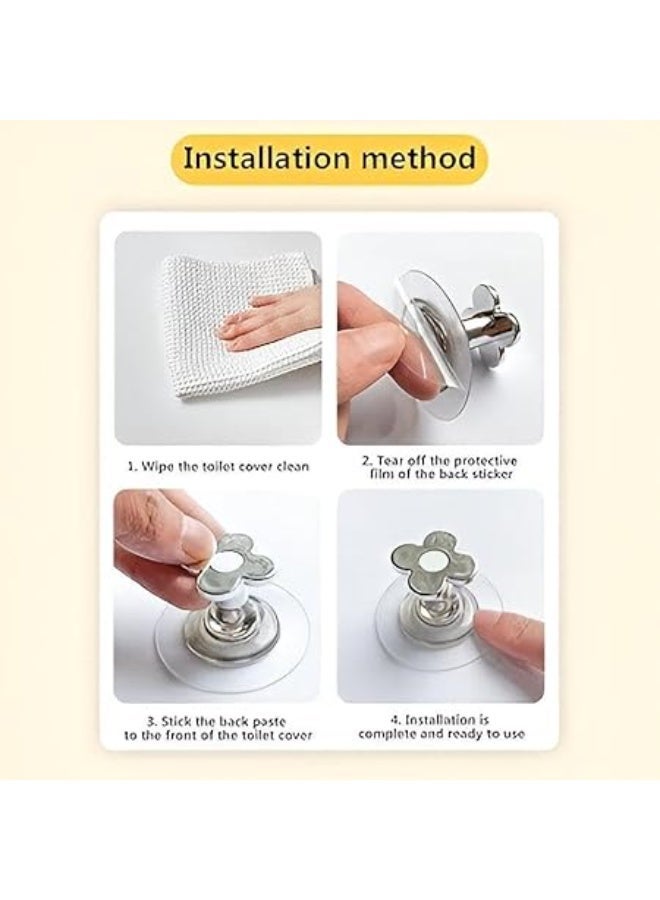 Installation method

1. Wipe the toilet cover clean

2. Tear off the protective film of the back sticker

3. Stick the back paste to the front of the toilet cover

4. Installation is complete and ready to use