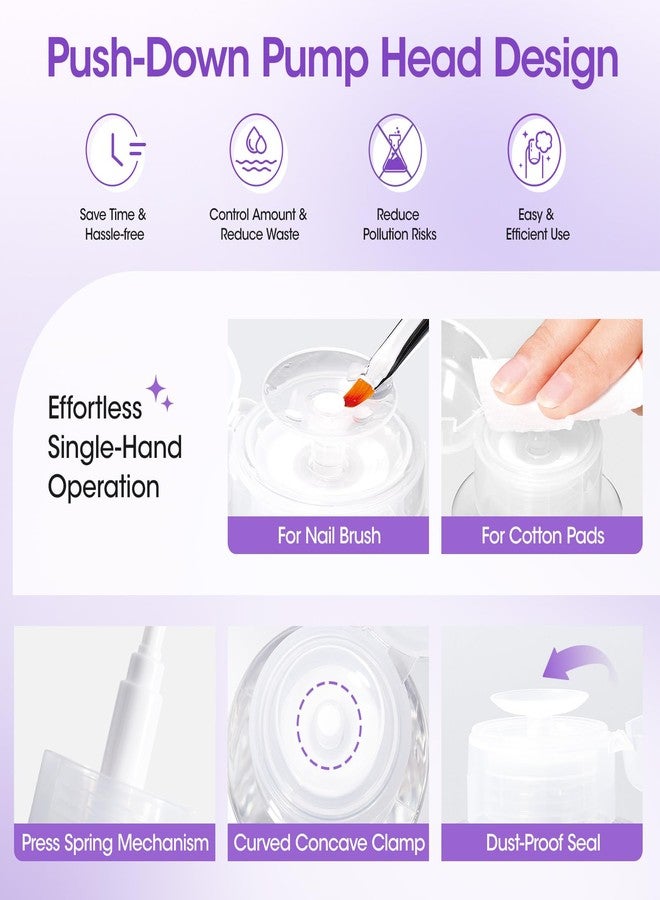 Push-Down Pump Head Design

Save Time & Hassle-free

Control Amount & Reduce Waste

Reduce Pollution Risks

Easy & Efficient Use

Effortless Single-Hand Operation

For Nail Brush

For Cotton Pads

Press Spring Mechanism

Curved Concave Clamp

Dust-Proof Seal