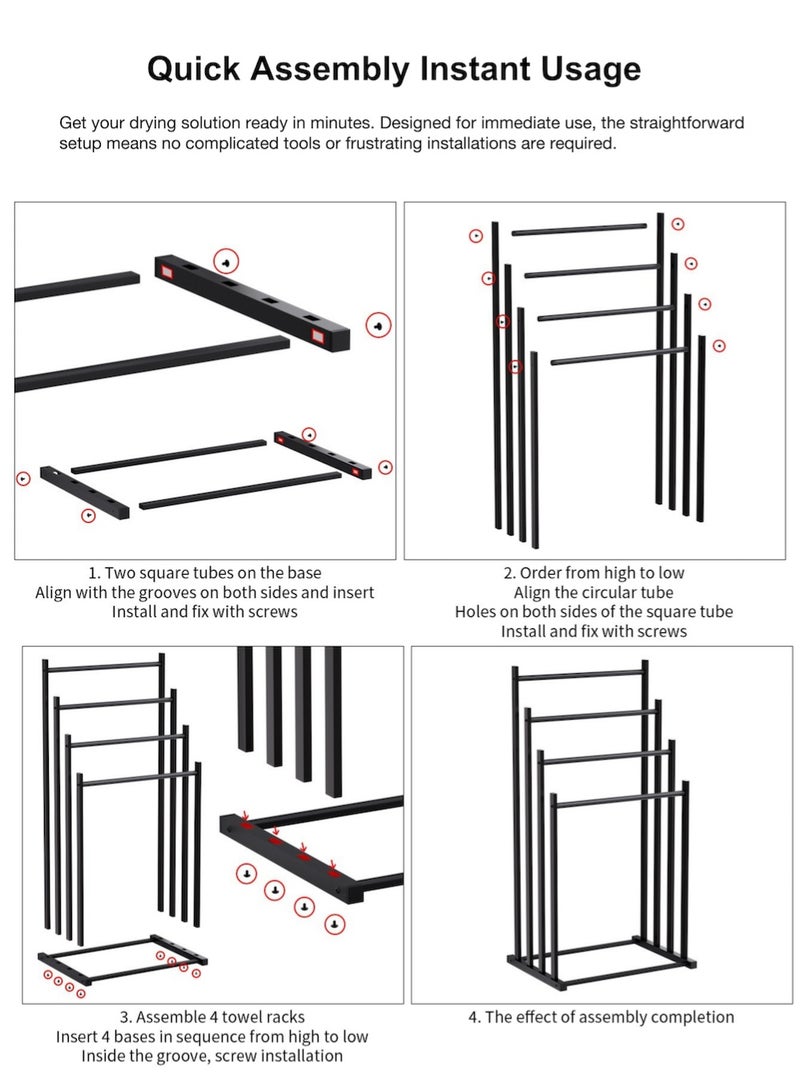 Quick Assembly Instant Usage

Get your drying solution ready in minutes. Designed for immediate use, the straightforward setup means no complicated tools or frustrating installations are required.

1. Two square tubes on the base
Align with the grooves on both sides and insert
Install and fix with screws

2. Order from high to low
Align the circular tube
Holes on both sides of the square tube
Install and fix with screws

3. Assemble 4 towel racks
Insert 4 bases in sequence from high to low
Inside the groove, screw installation

4. The effect of assembly completion