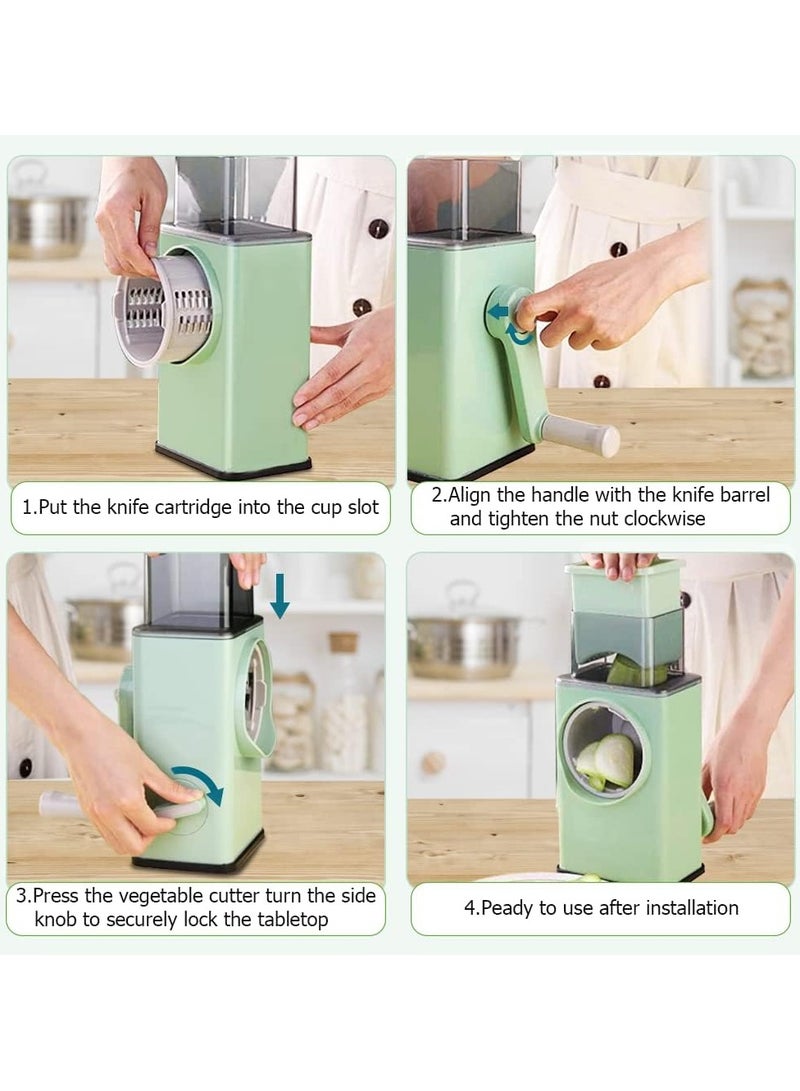 1.Put the knife cartridge into the cup slot

2.Align the handle with the knife barrel and tighten the nut clockwise

3.Press the vegetable cutter turn the side knob to securely lock the tabletop

4.Peady to use after installation