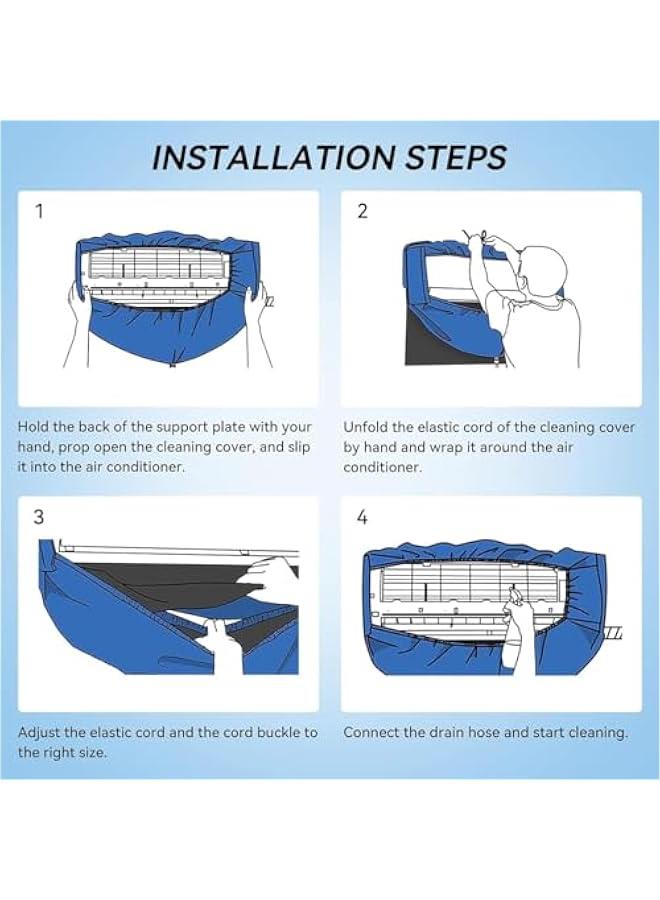 INSTALLATION STEPS

1

Hold the back of the support plate with your hand, prop open the cleaning cover, and slip it into the air conditioner.

2

Unfold the elastic cord of the cleaning cover by hand and wrap it around the air conditioner.

3

Adjust the elastic cord and the cord buckle to the right size.

4

Connect the drain hose and start cleaning.