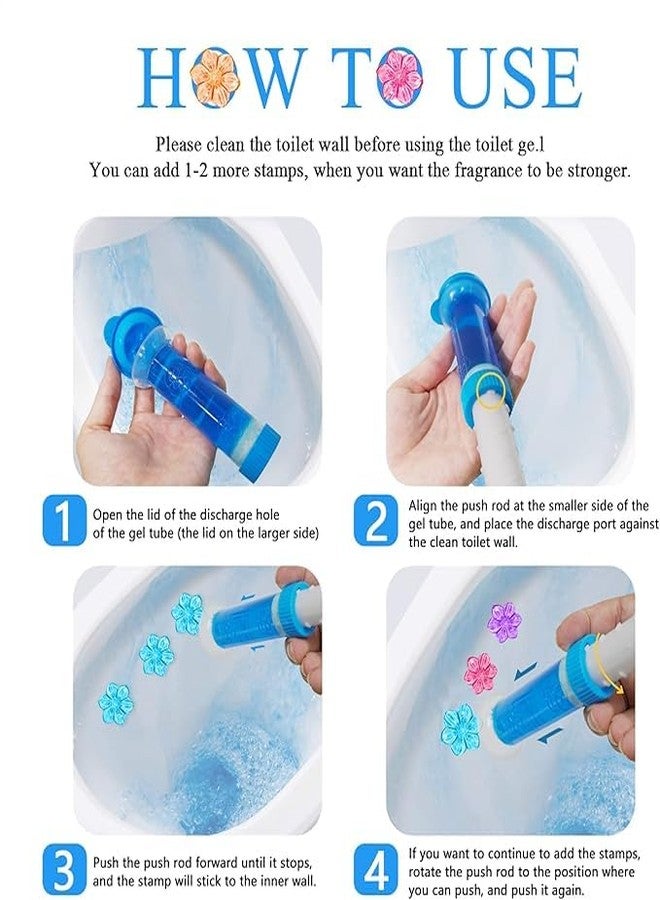 HOW TO USE

Please clean the toilet wall before using the toilet ge.l
You can add 1-2 more stamps, when you want the fragrance to be stronger.

1 Open the lid of the discharge hole of the gel tube (the lid on the larger side)

2 Align the push rod at the smaller side of the gel tube, and place the discharge port against the clean toilet wall.

3 Push the push rod forward until it stops, and the stamp will stick to the inner wall.

4 If you want to continue to add the stamps, rotate the push rod to the position where you can push, and push it again.