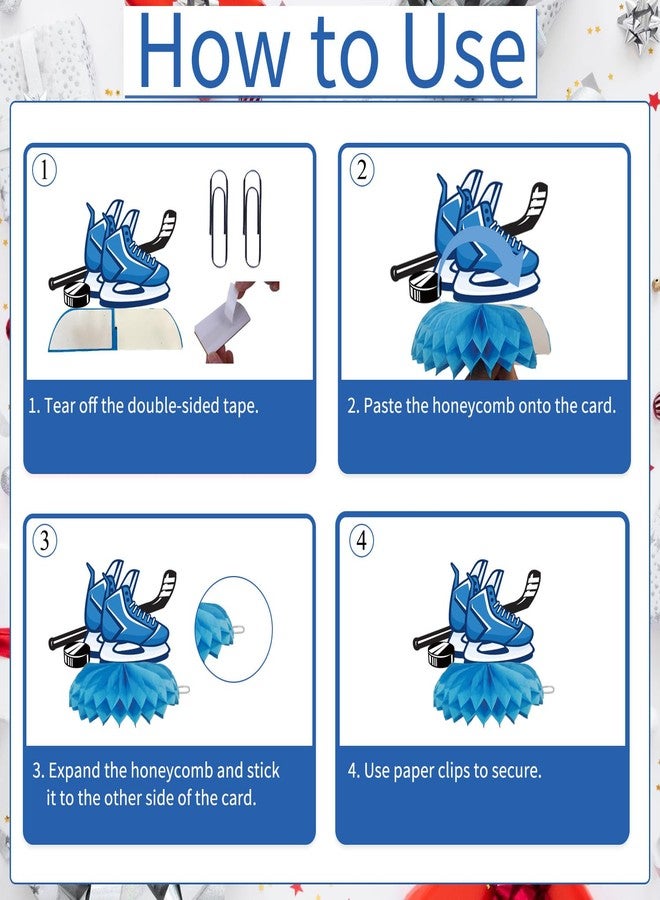 How to Use

①

1. Tear off the double-sided tape.

②

2. Paste the honeycomb onto the card.

③

3. Expand the honeycomb and stick it to the other side of the card.

④

4. Use paper clips to secure.