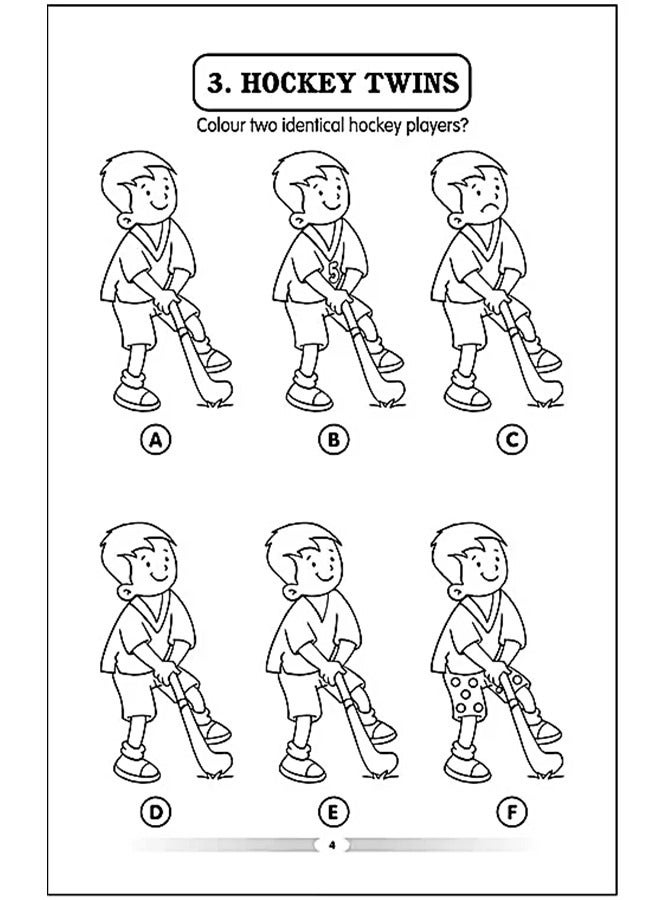 3. HOCKEY TWINS

Colour two identical hockey players?

5

A

B

C

D

E

F

4