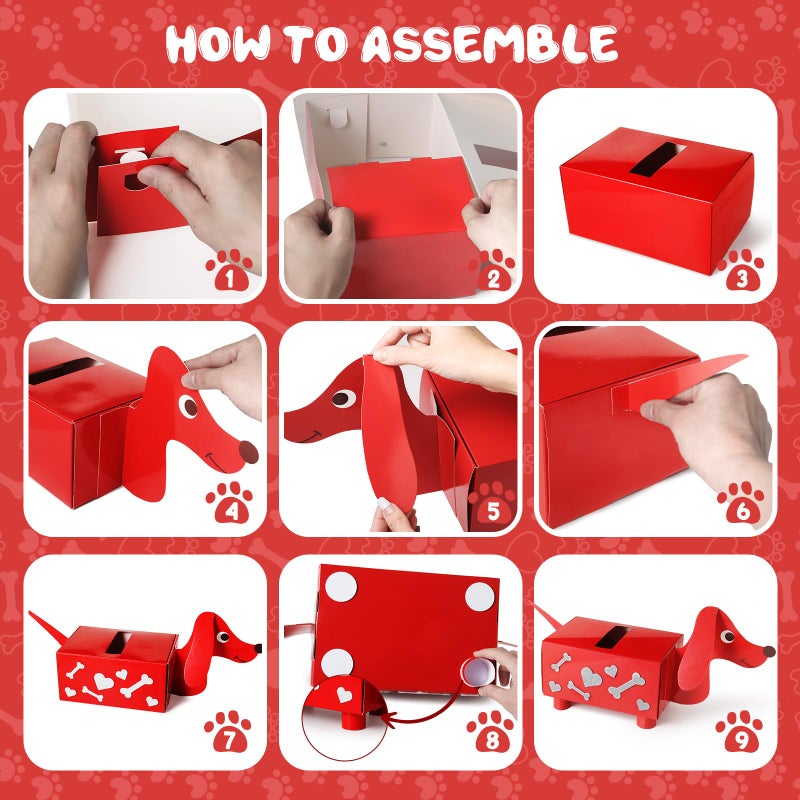 HOW TO ASSEMBLE

1

2

3

4

5

6

7

8

9